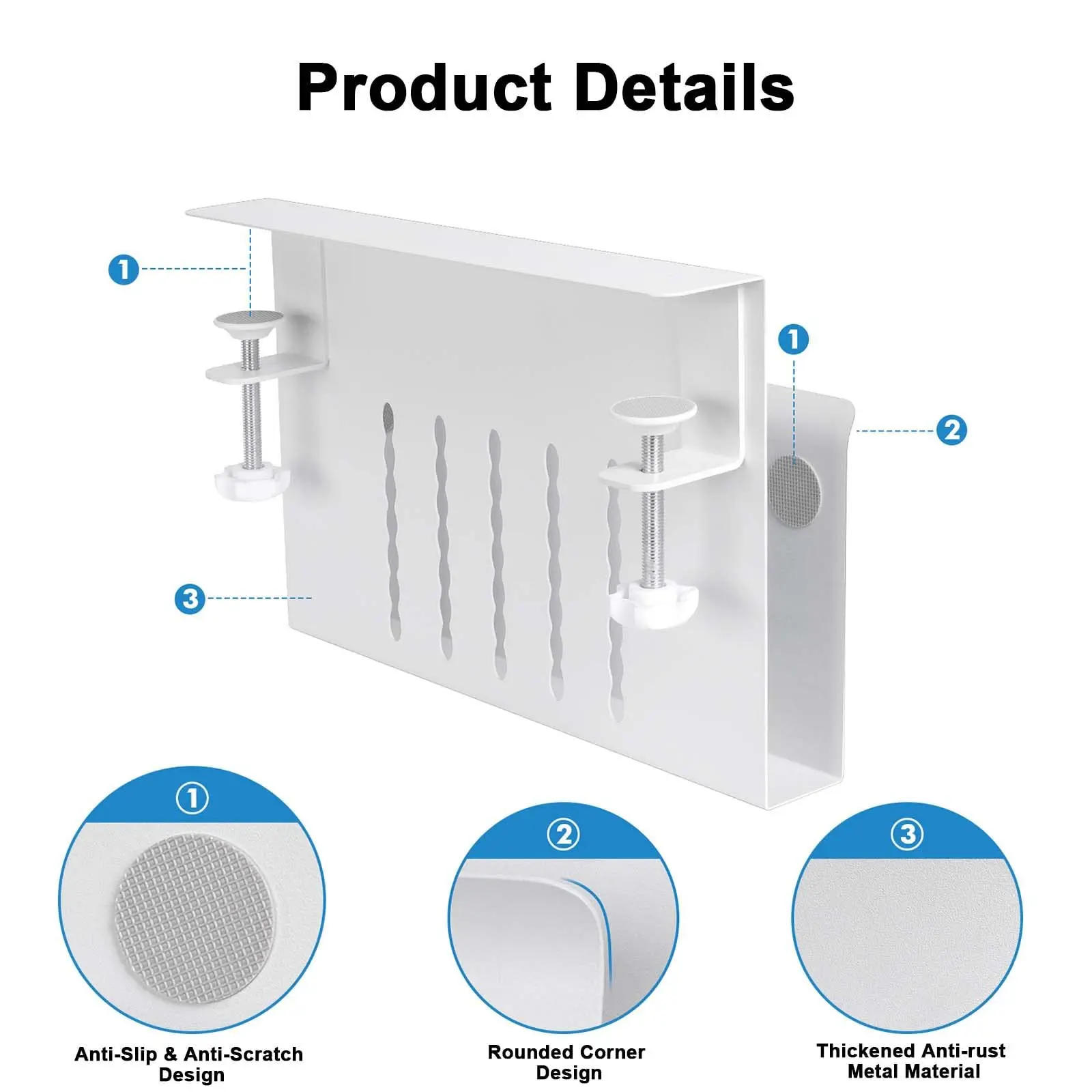 Product Details

1

1

2

3

1

Anti-Slip & Anti-Scratch Design

2

Rounded Corner Design

3

Thickened Anti-rust Metal Material