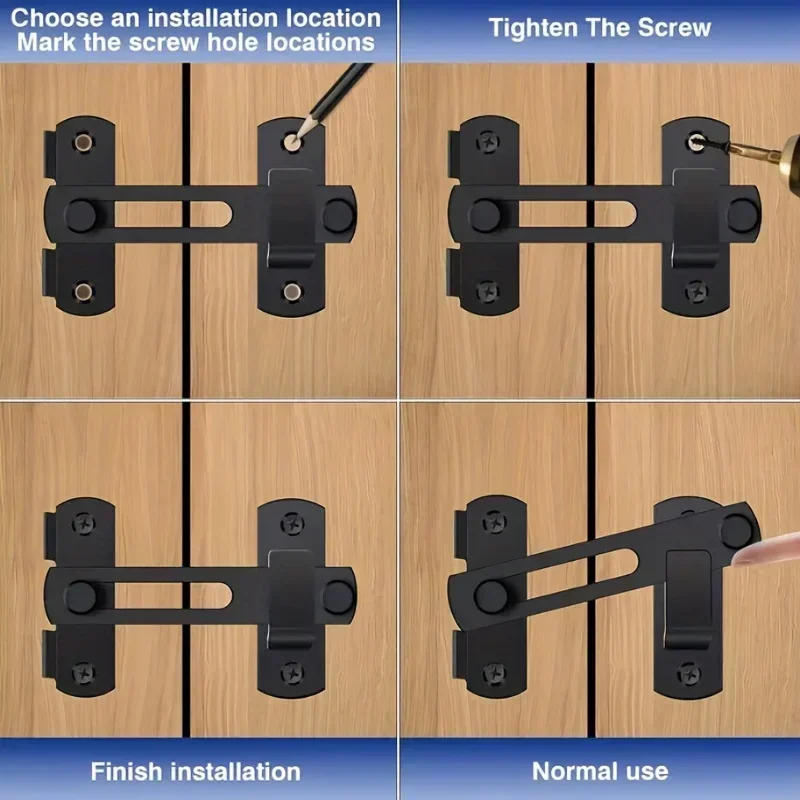 Choose an installation location
Mark the screw hole locations

Tighten The Screw

Finish installation

Normal use