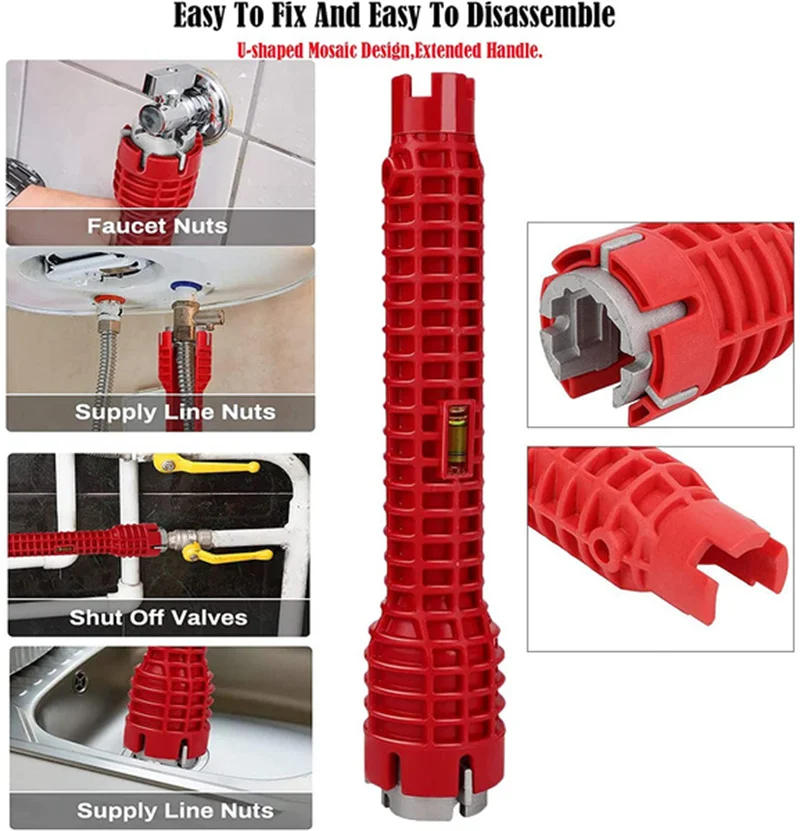 Easy To Fix And Easy To Disassemble

U-shaped Mosaic Design,Extended Handle.

Faucet Nuts

Supply Line Nuts

Shut Off Valves

Supply Line Nuts