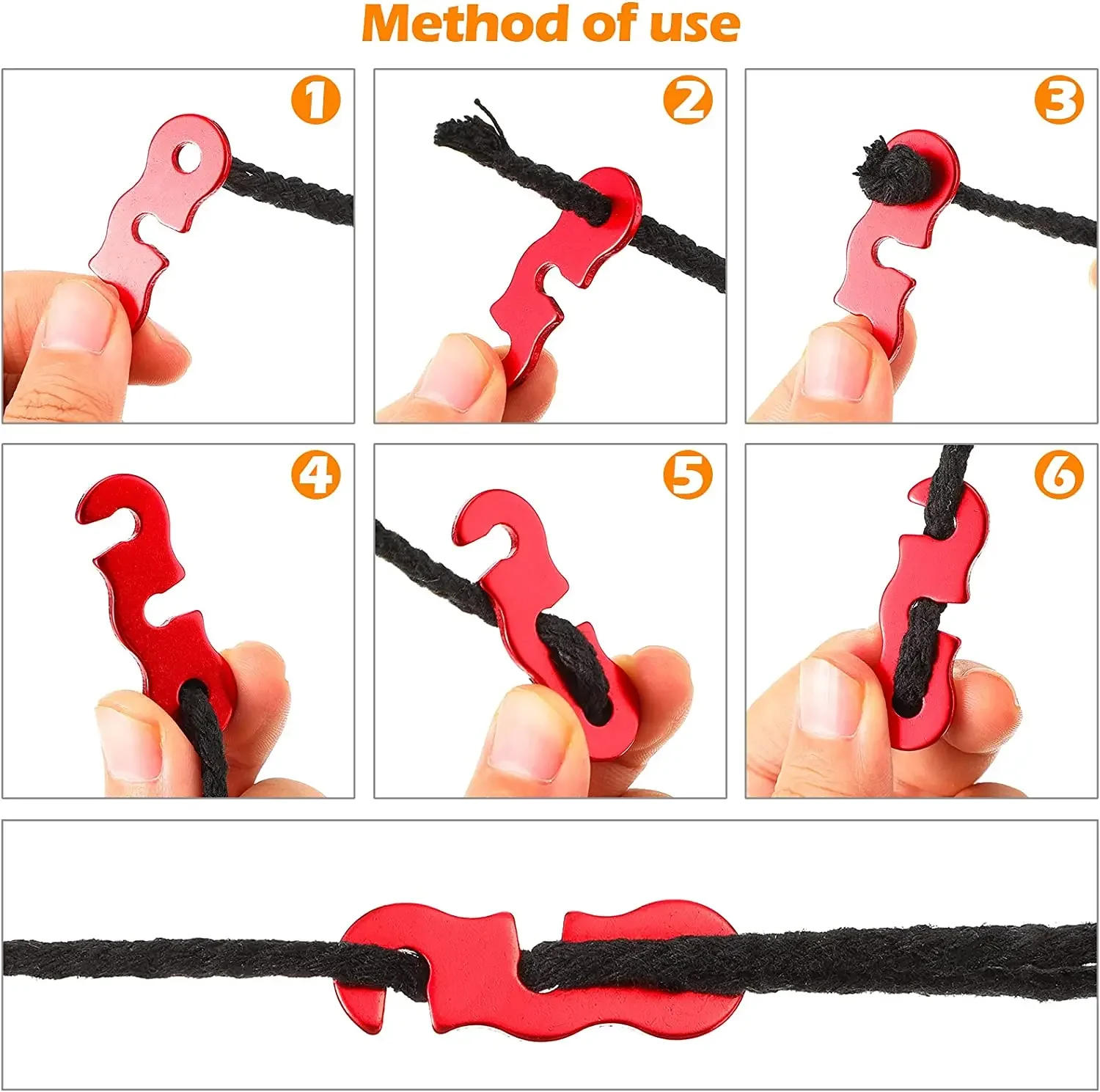 Method of use

1

2

3

4

5

6