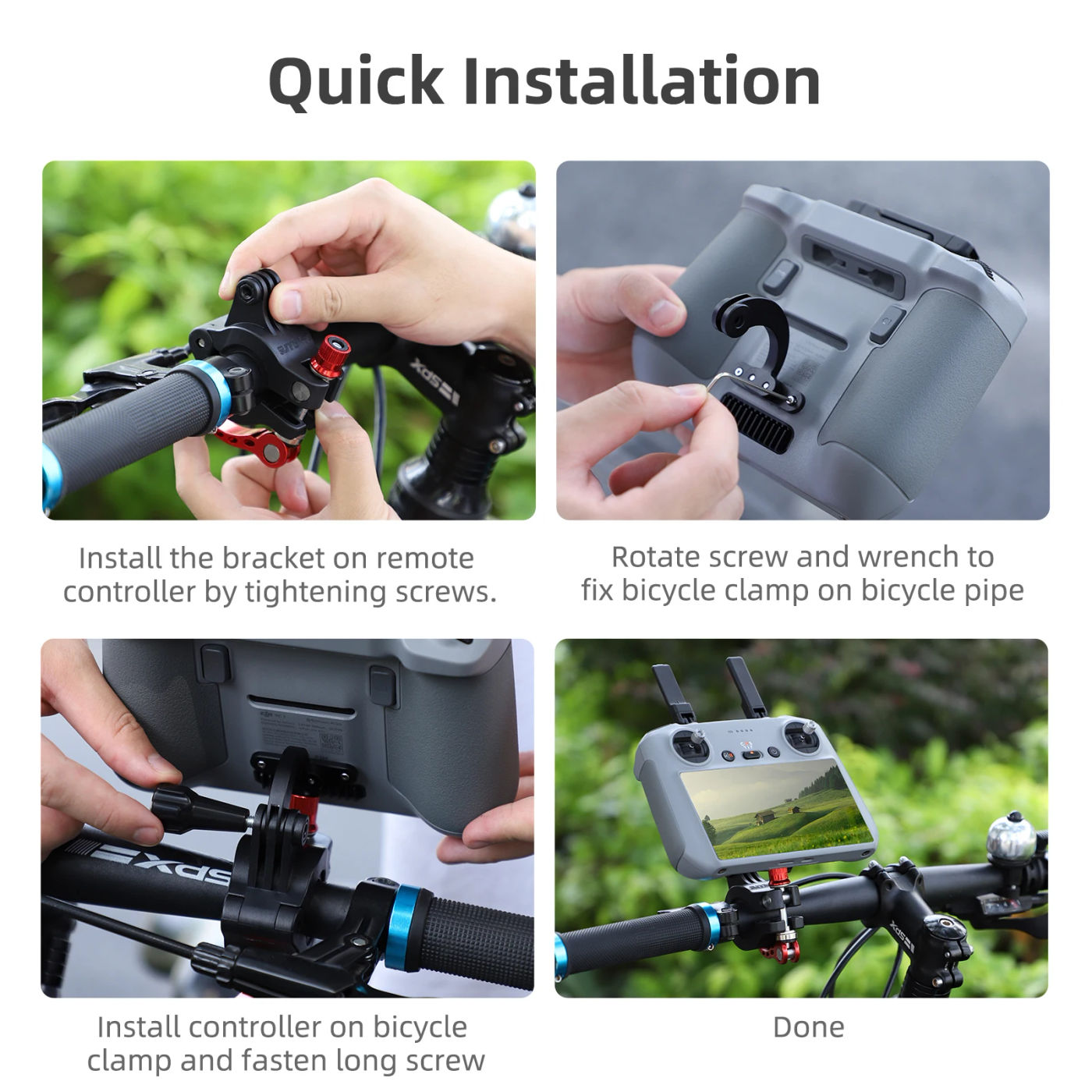 Quick Installation

Install the bracket on remote controller by tightening screws.

Rotate screw and wrench to fix bicycle clamp on bicycle pipe

Install controller on bicycle clamp and fasten long screw

Done