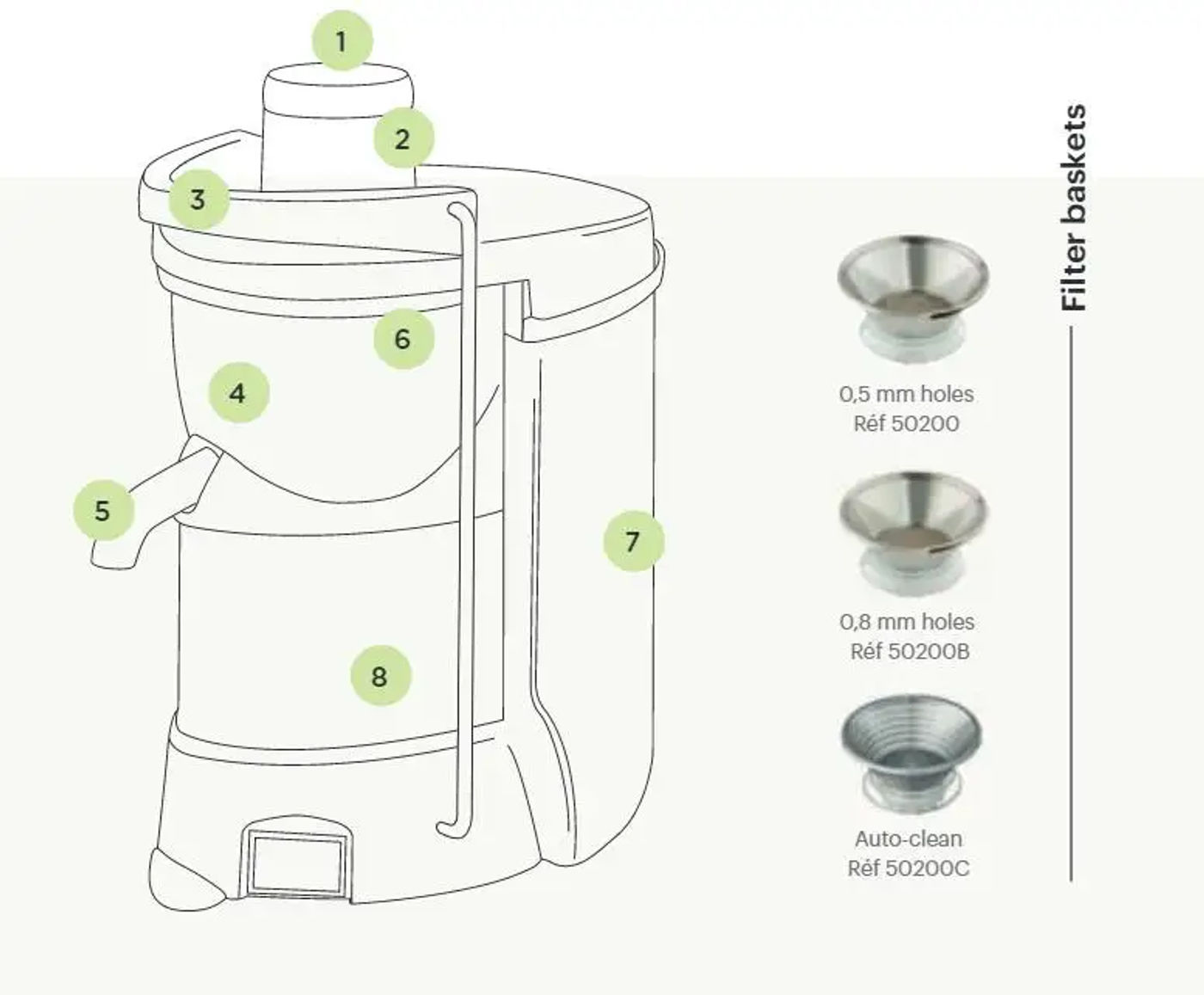 1
2
3
6
4
5
7
8

Filter baskets

0,5 mm holes
Réf 50200

0,8 mm holes
Réf 50200B

Auto-clean
Réf 50200C