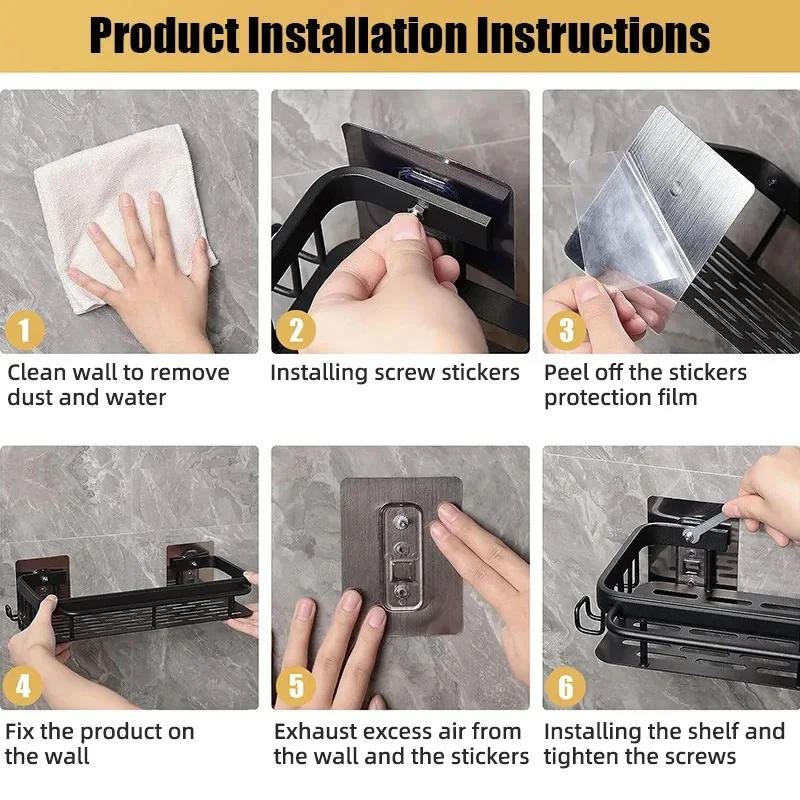 Product Installation Instructions

1
Clean wall to remove dust and water

2
Installing screw stickers

3
Peel off the stickers protection film

4
Fix the product on the wall

5
Exhaust excess air from the wall and the stickers

6
Installing the shelf and tighten the screws