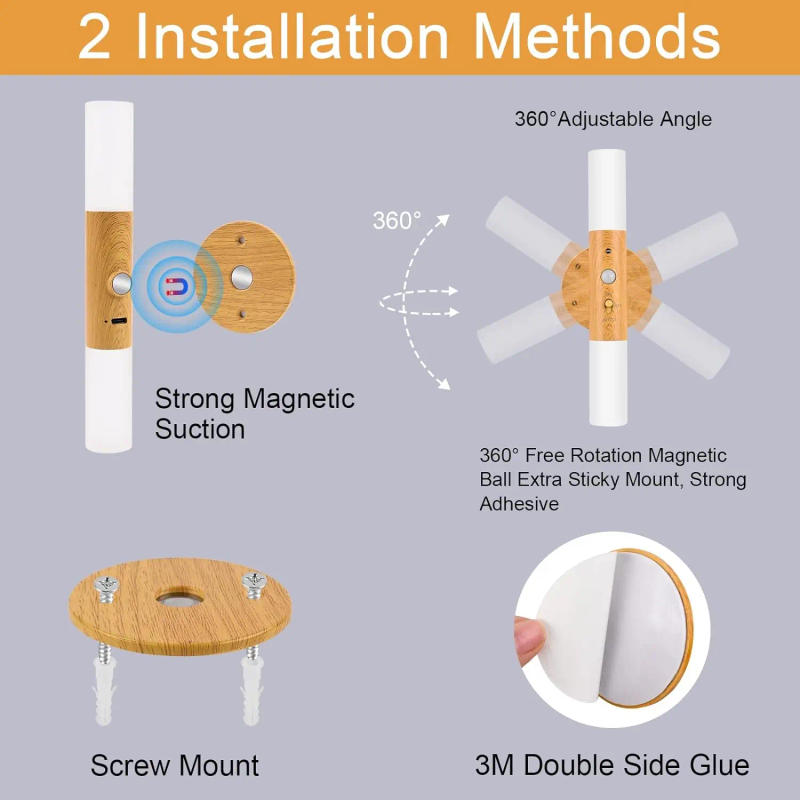 2 Installation Methods

Strong Magnetic Suction

360°Adjustable Angle

360°

360° Free Rotation Magnetic Ball Extra Sticky Mount, Strong Adhesive

Screw Mount

3M Double Side Glue