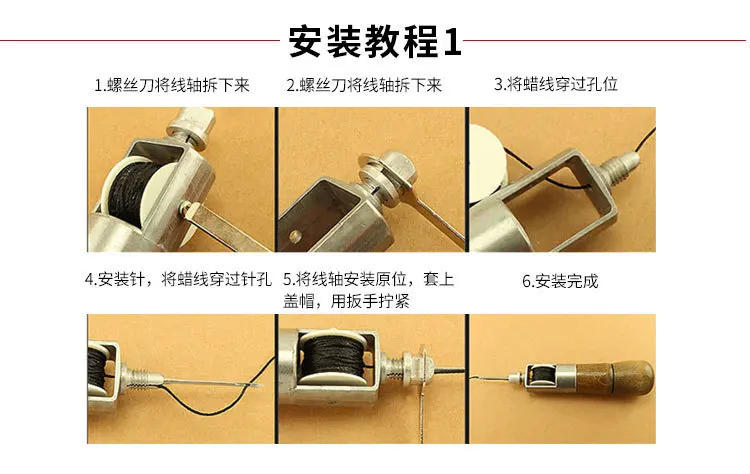 安装教程1

1.螺丝刀将线轴拆下来

2.螺丝刀将线轴拆下来

3.将蜡线穿过孔位

4.安装针，将蜡线穿过针孔

5.将线轴安装原位，套上盖帽，用扳手拧紧

6.安装完成