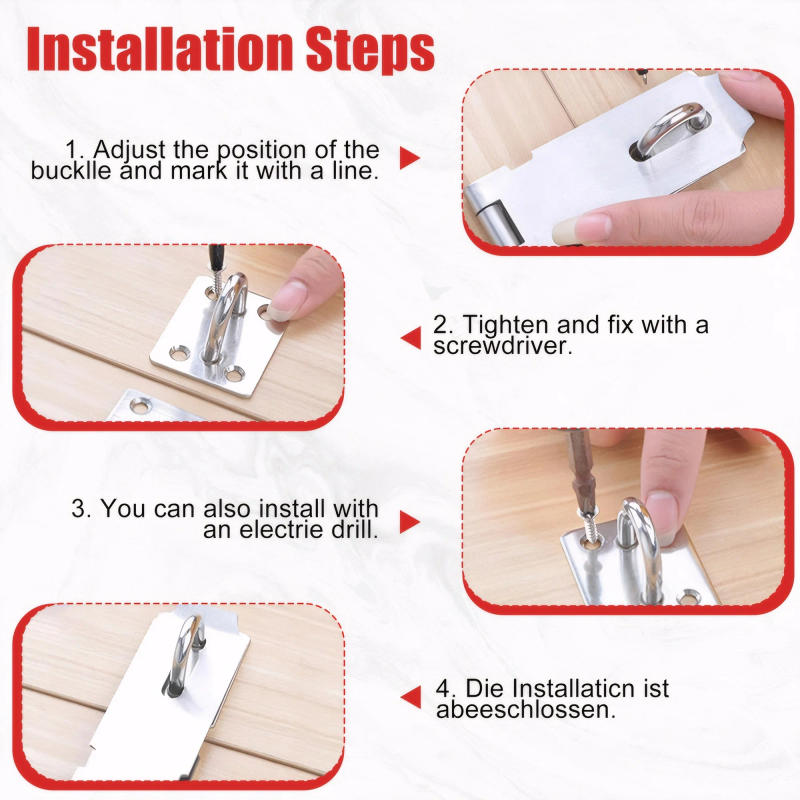 Installation Steps

1. Adjust the position of the bucklle and mark it with a line.

2. Tighten and fix with a screwdriver.

3. You can also install with an electrie drill.

4. Die Installaticn ist abeeschlossen.