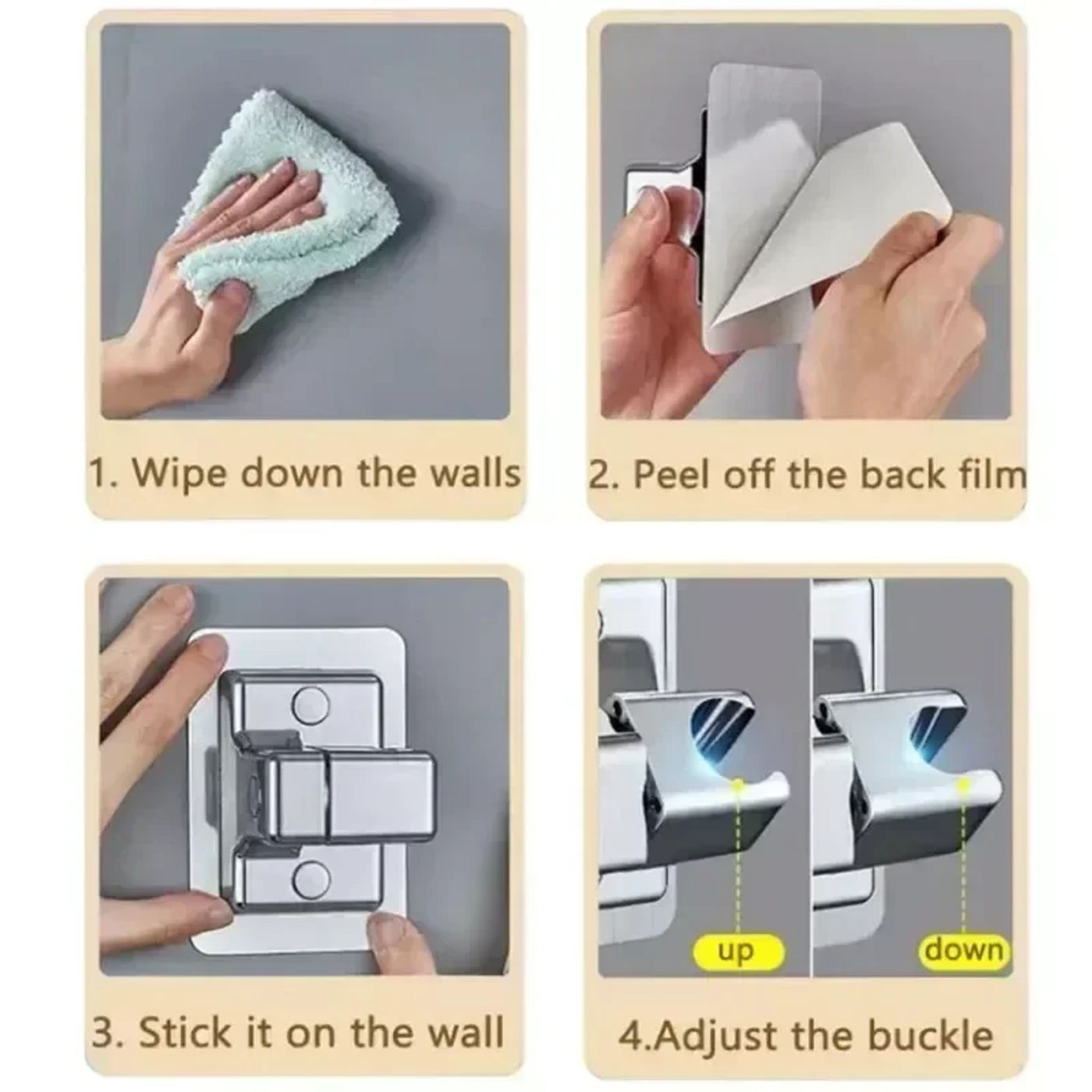 1. Wipe down the walls

2. Peel off the back film

3. Stick it on the wall

up

down

4.Adjust the buckle