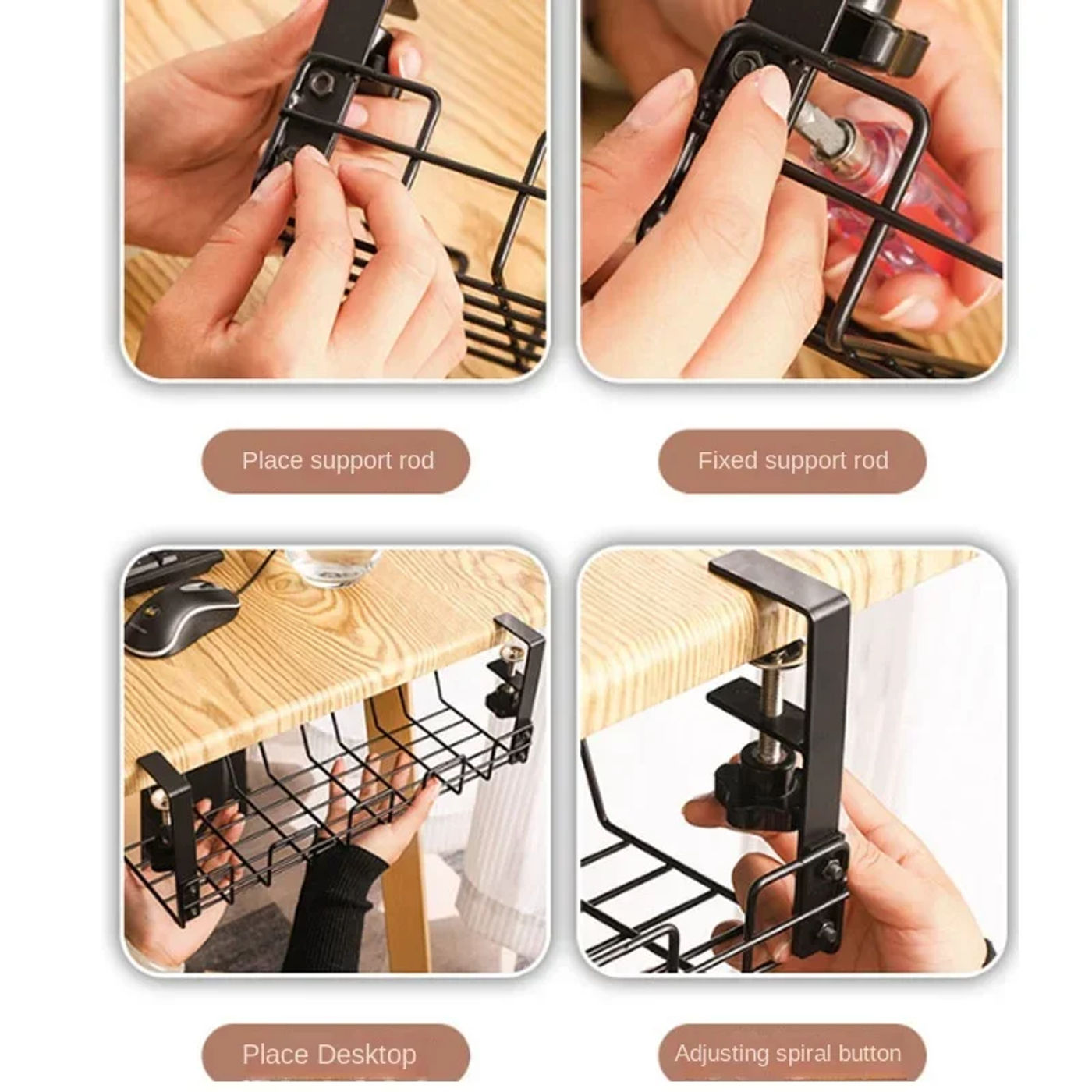 Place support rod

Fixed support rod

Place Desktop

Adjusting spiral button