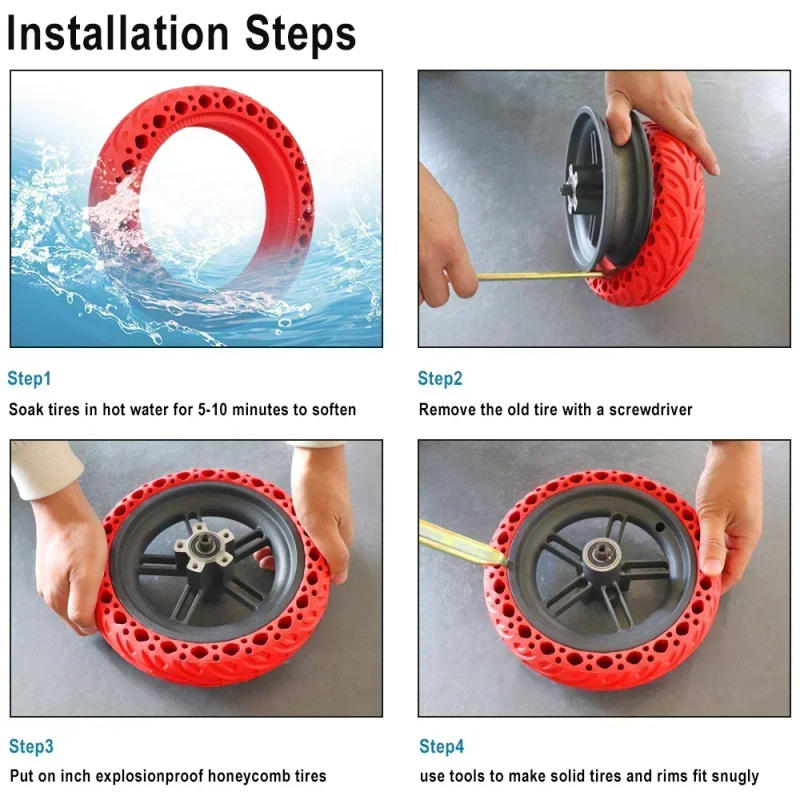 Installation Steps

Step1

Soak tires in hot water for 5-10 minutes to soften

Step2

Remove the old tire with a screwdriver

Step3

Put on inch explosionproof honeycomb tires

Step4

use tools to make solid tires and rims fit snugly