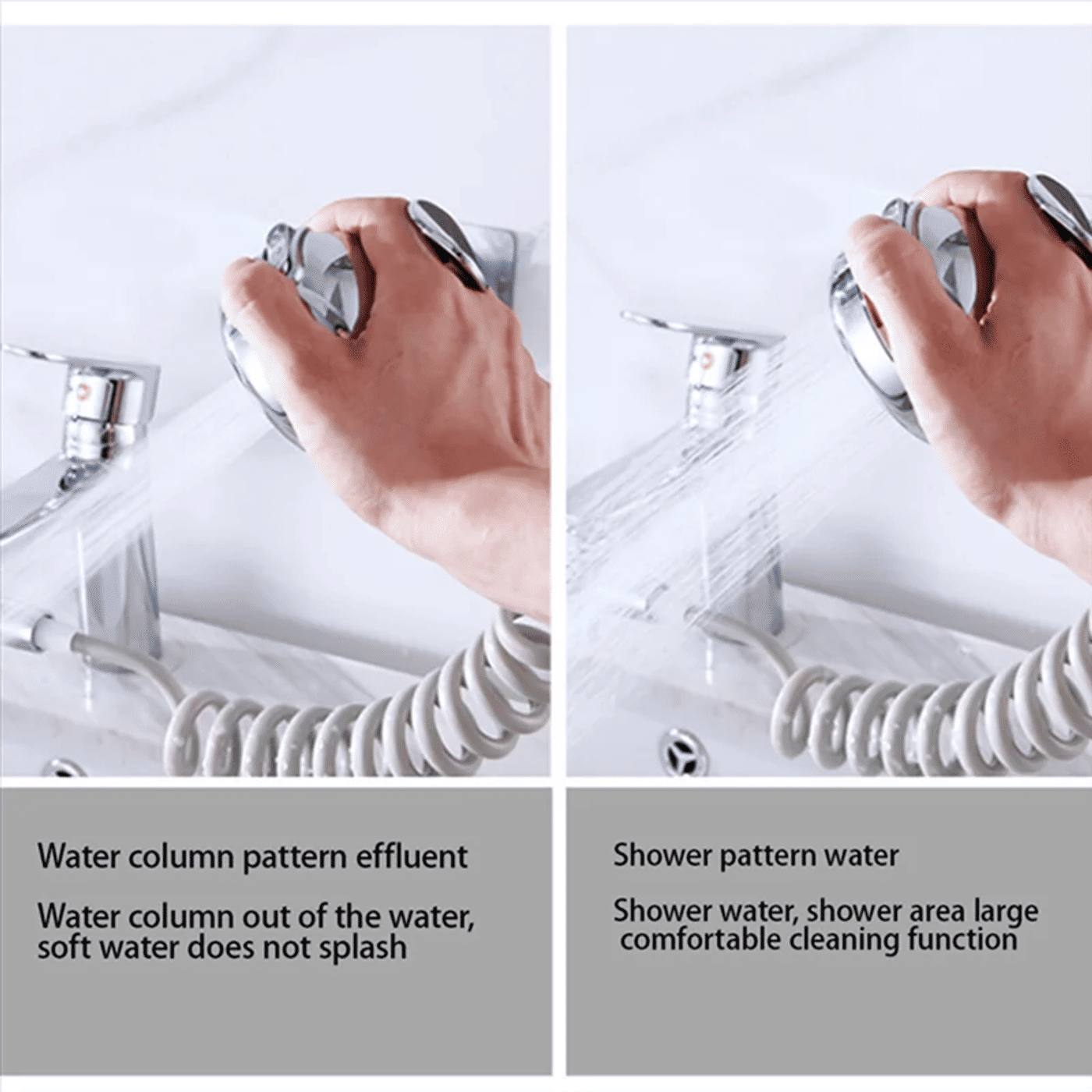 Water column pattern effluent

Water column out of the water, soft water does not splash

Shower pattern water

Shower water, shower area large comfortable cleaning function