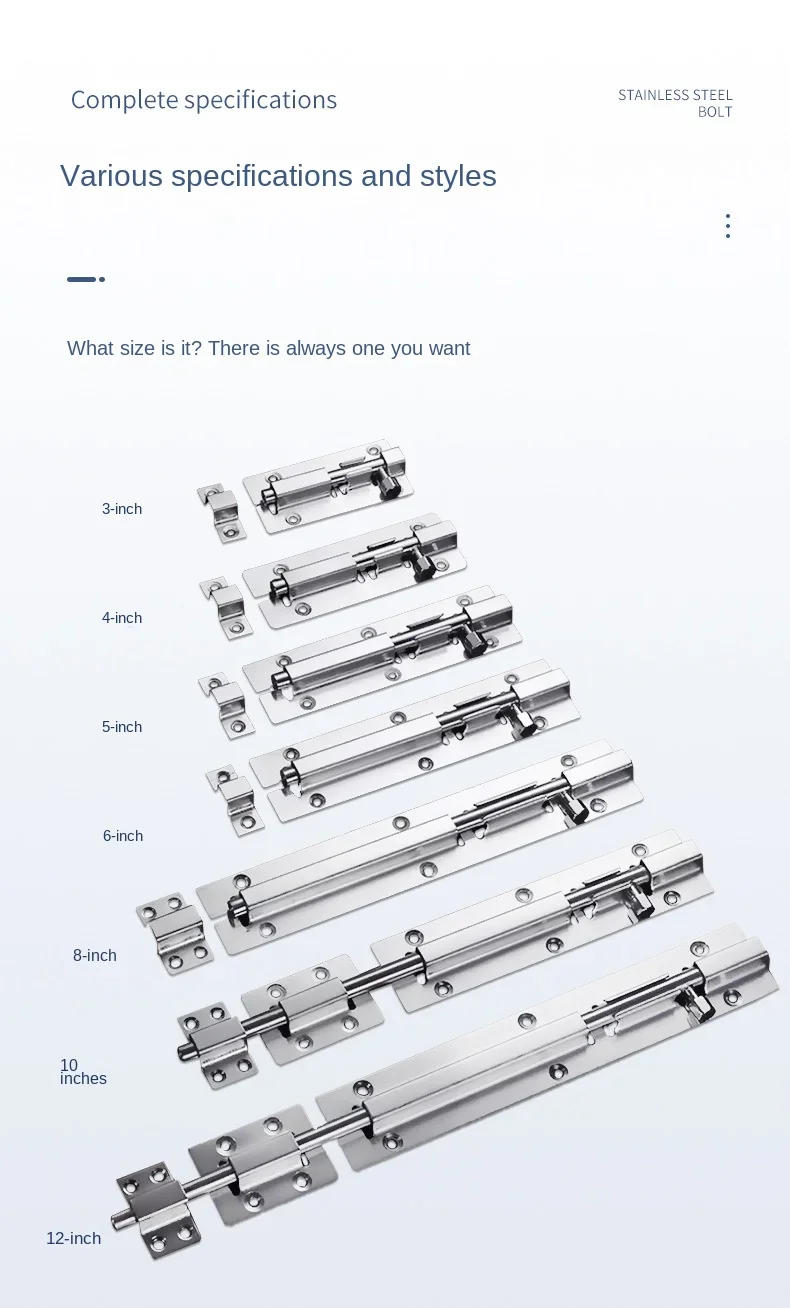 Complete specifications

STAINLESS STEEL BOLT

Various specifications and styles

What size is it? There is always one you want

3-inch

4-inch

5-inch

6-inch

8-inch

10 inches

12-inch