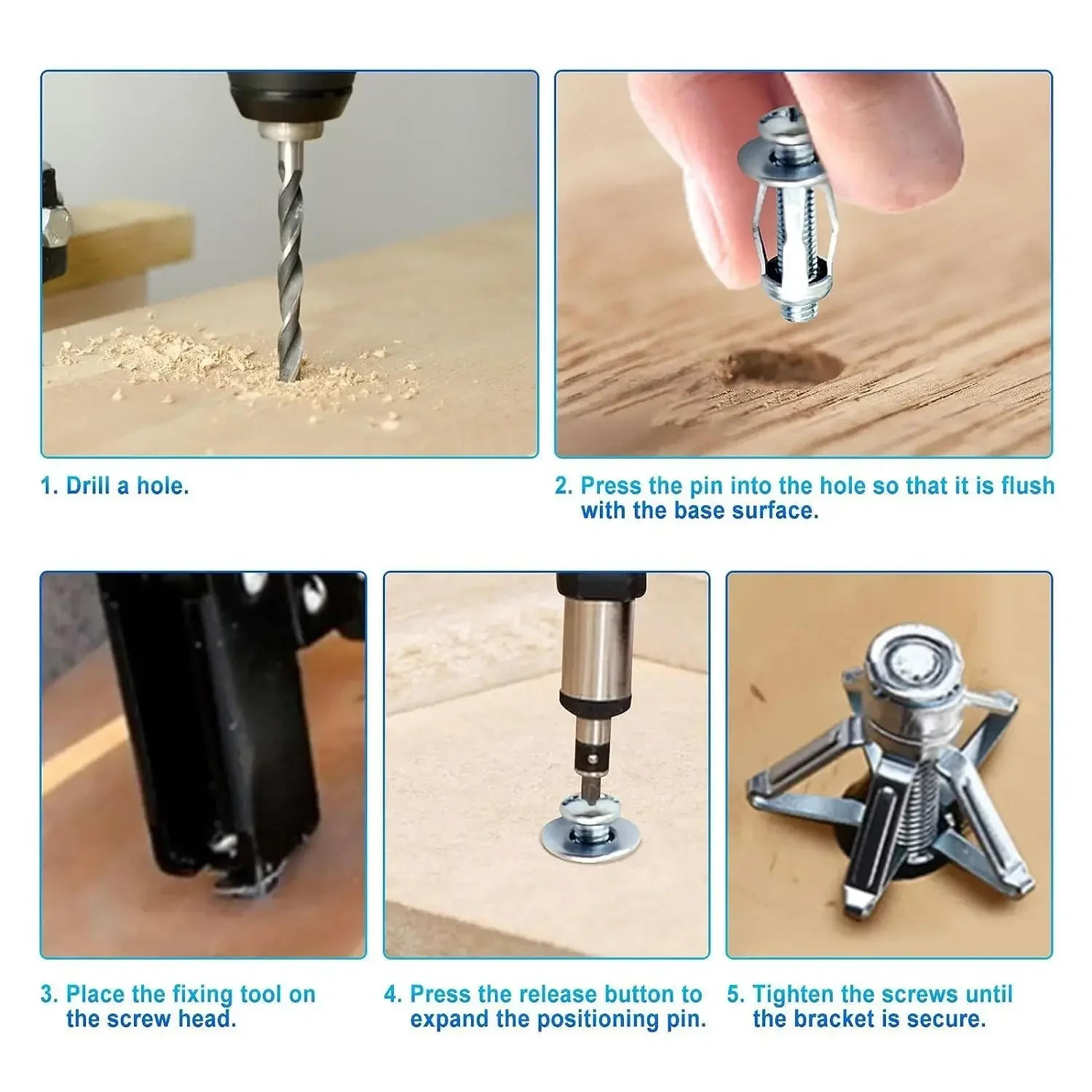 1. Drill a hole.

2. Press the pin into the hole so that it is flush with the base surface.

3. Place the fixing tool on the screw head.

4. Press the release button to expand the positioning pin.

5. Tighten the screws until the bracket is secure.