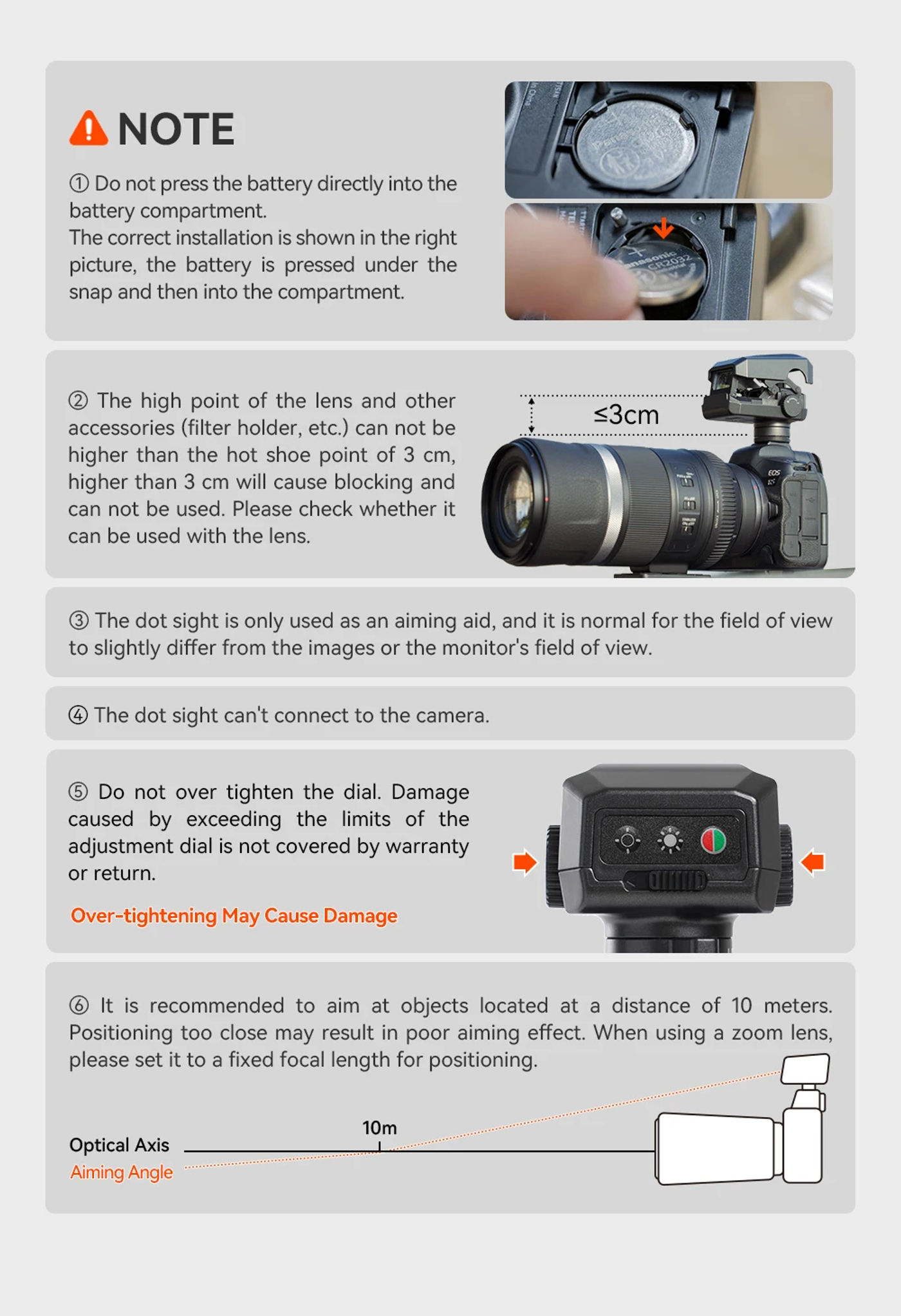 NOTE

① Do not press the battery directly into the battery compartment.
The correct installation is shown in the right picture, the battery is pressed under the snap and then into the compartment.

Panasonic CR2032

② The high point of the lens and other accessories (filter holder, etc.) can not be higher than the hot shoe point of 3 cm, higher than 3 cm will cause blocking and can not be used. Please check whether it can be used with the lens.

≤3cm

EOS

③ The dot sight is only used as an aiming aid, and it is normal for the field of view to slightly differ from the images or the monitor's field of view.

④ The dot sight can't connect to the camera.

⑤ Do not over tighten the dial. Damage caused by exceeding the limits of the adjustment dial is not covered by warranty or return.

Over-tightening May Cause Damage

⑥ It is recommended to aim at objects located at a distance of 10 meters. Positioning too close may result in poor aiming effect. When using a zoom lens, please set it to a fixed focal length for positioning.

10m

Optical Axis
Aiming Angle