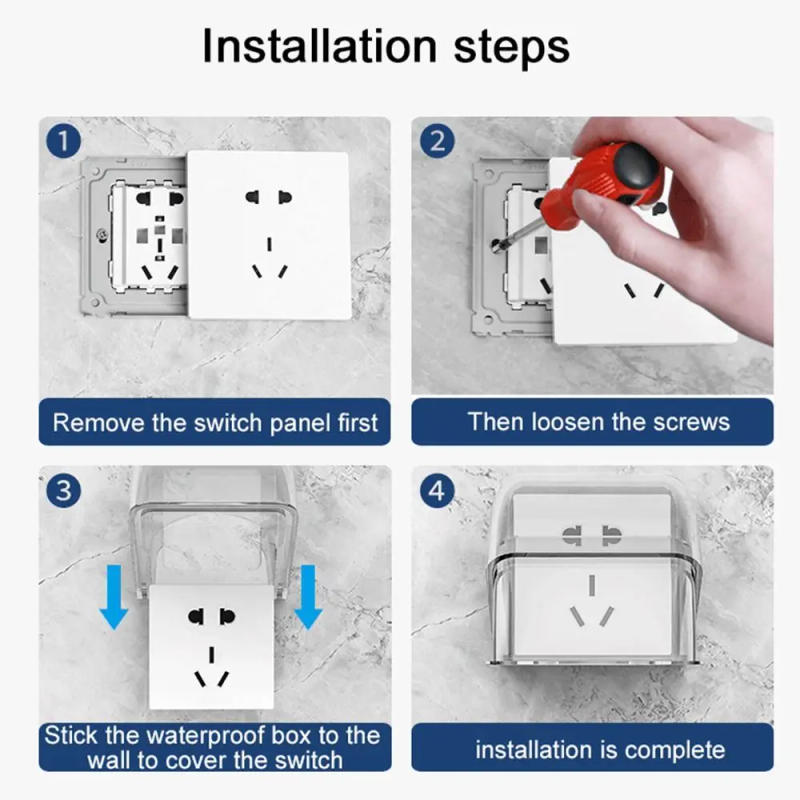 Installation steps

1

Remove the switch panel first

2

Then loosen the screws

3

Stick the waterproof box to the wall to cover the switch

4

installation is complete