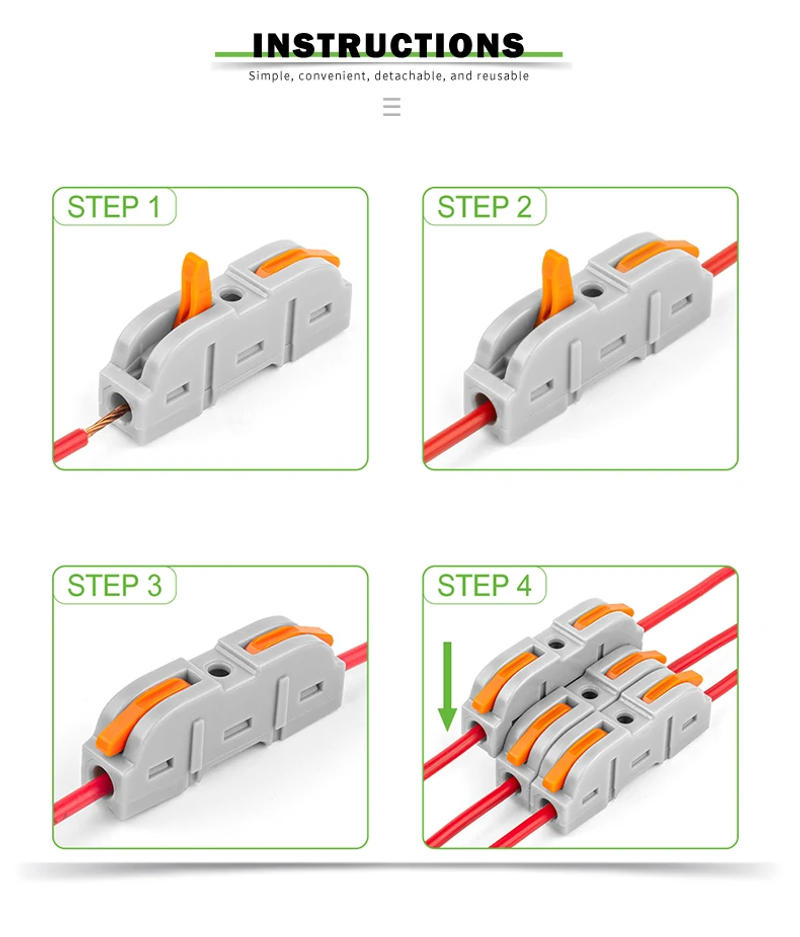 INSTRUCTIONS

Simple, convenient, detachable, and reusable

STEP 1

STEP 2

STEP 3

STEP 4