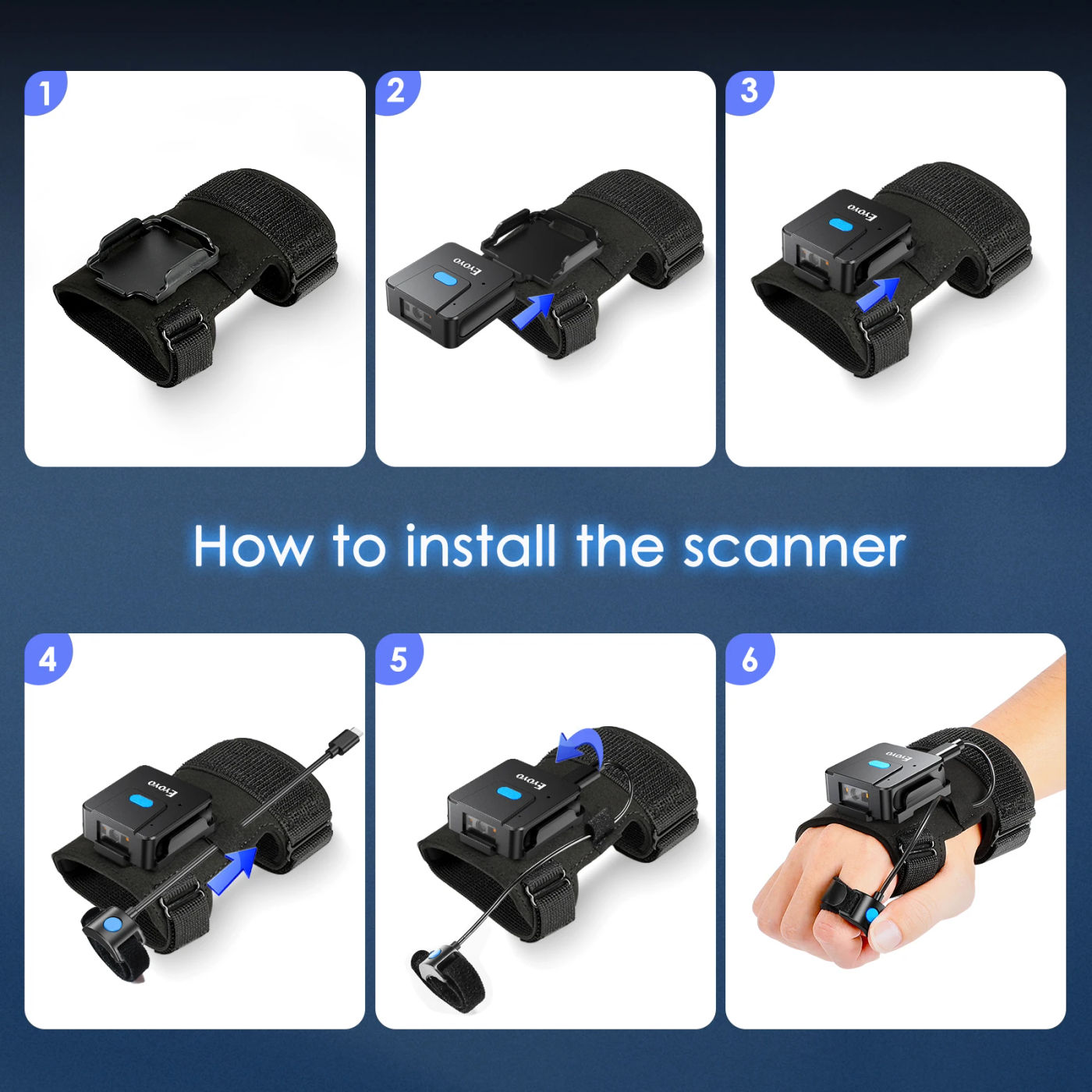 1

2

Eyoyo

3

Eyoyo

How to install the scanner

4

Eyoyo

5

Eyoyo

6

Eyoyo