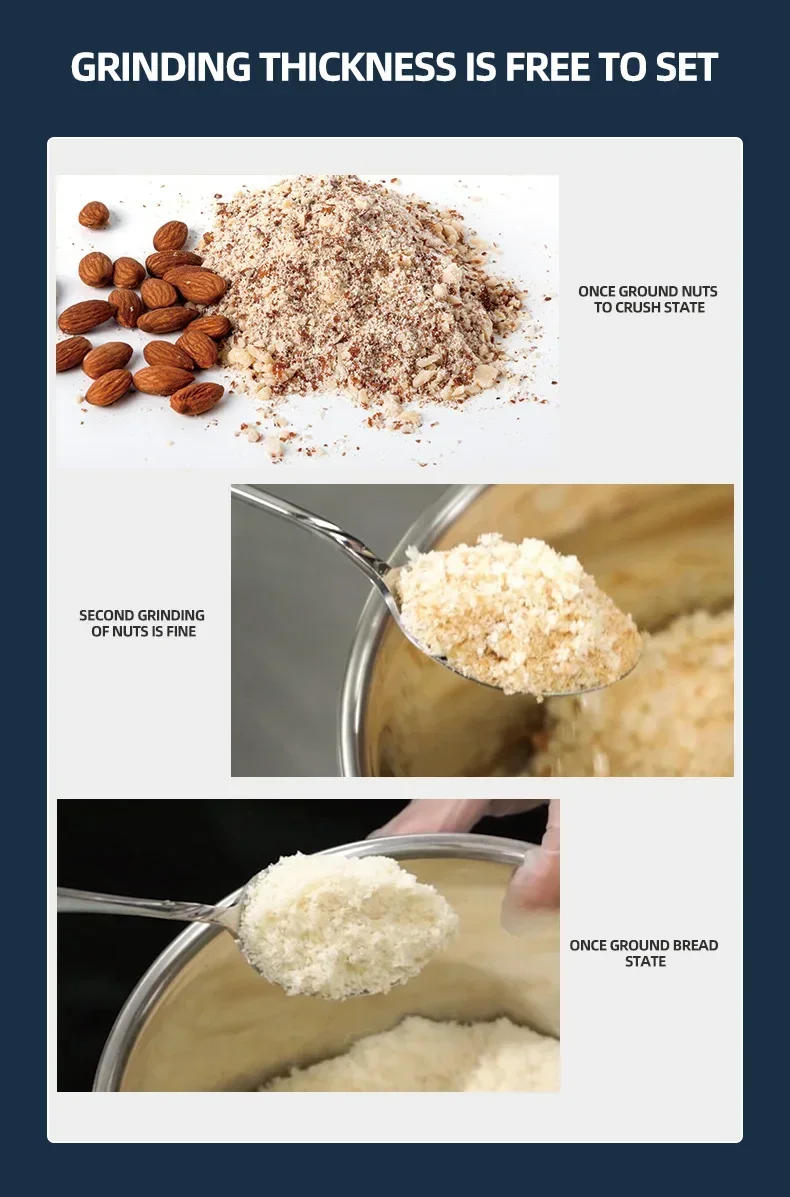 GRINDING THICKNESS IS FREE TO SET

ONCE GROUND NUTS TO CRUSH STATE

SECOND GRINDING OF NUTS IS FINE

ONCE GROUND BREAD STATE