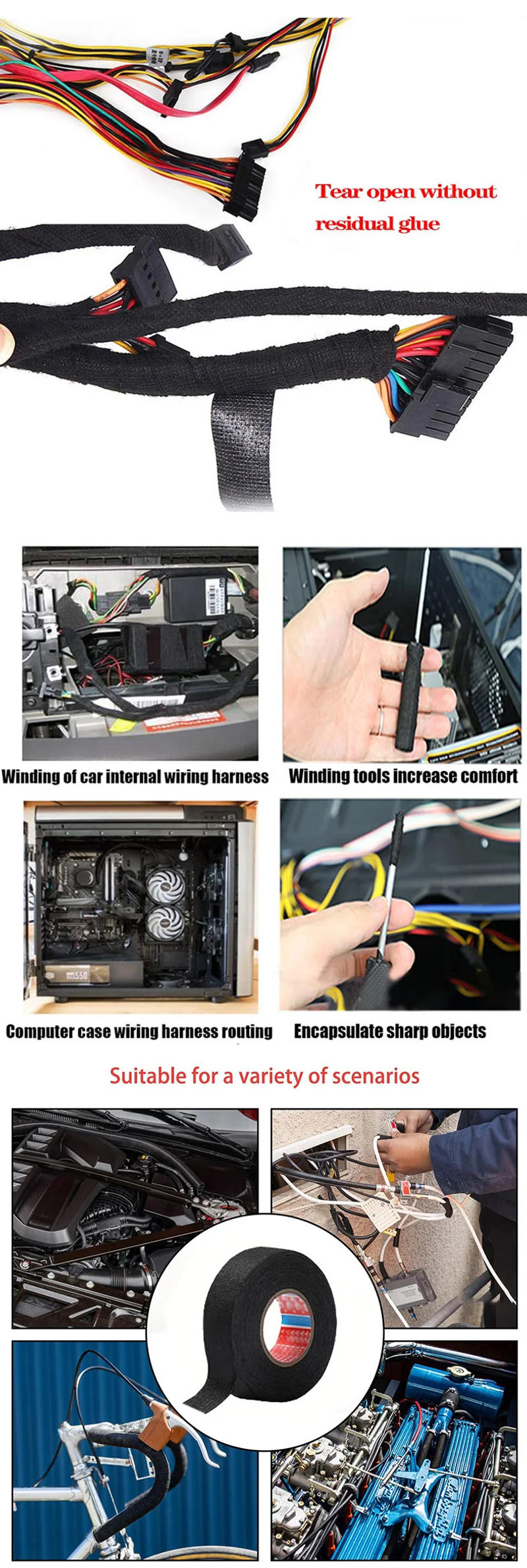 Tear open without residual glue

Winding of car internal wiring harness

Winding tools increase comfort

Computer case wiring harness routing

Encapsulate sharp objects

Suitable for a variety of scenarios