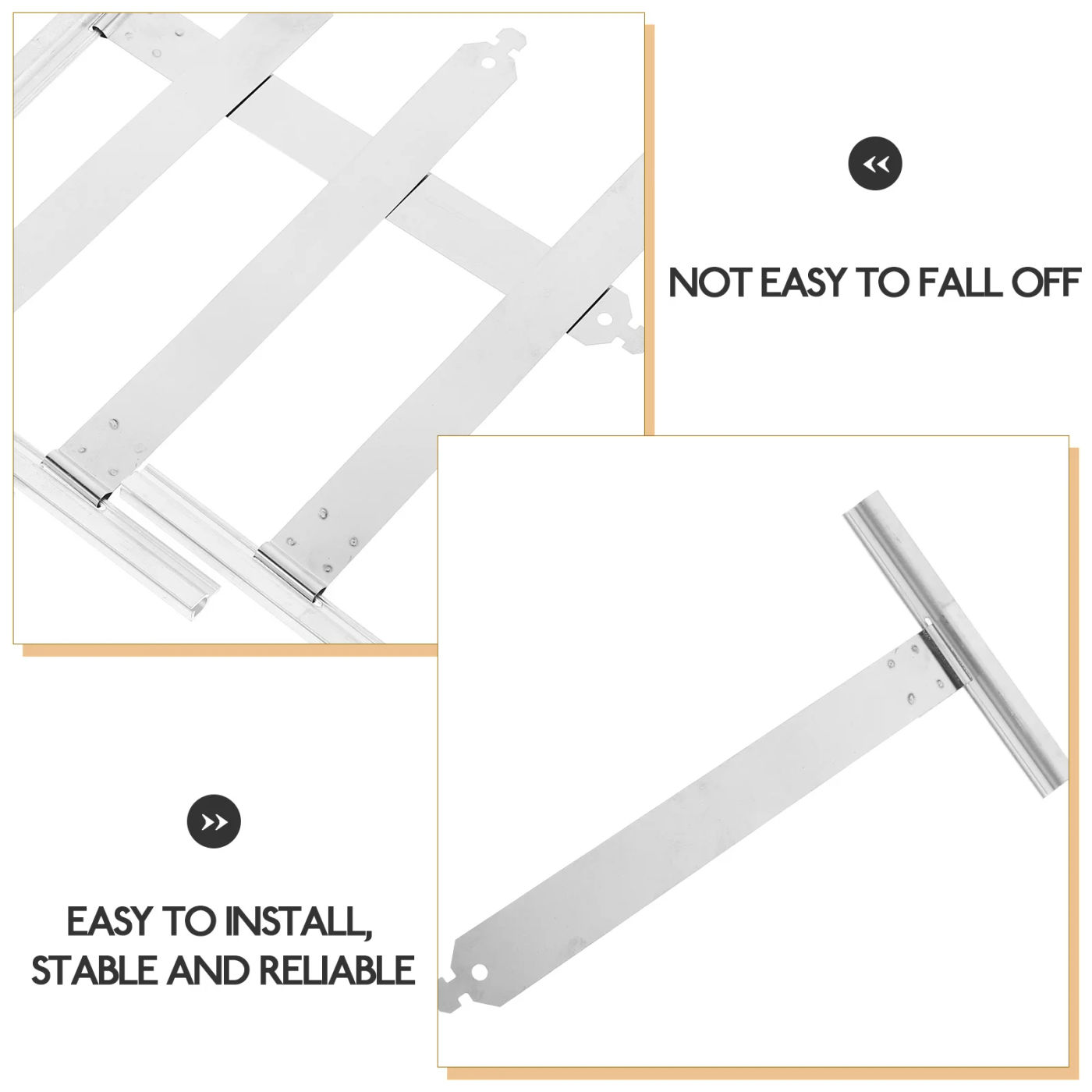 NOT EASY TO FALL OFF

EASY TO INSTALL, STABLE AND RELIABLE