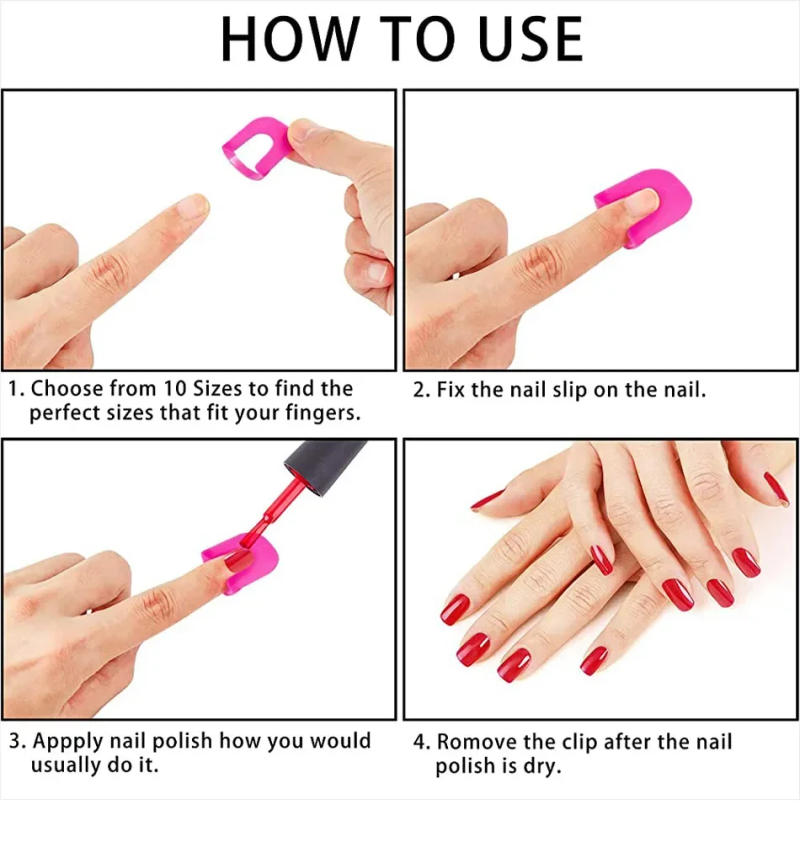 HOW TO USE

1. Choose from 10 Sizes to find the perfect sizes that fit your fingers.

2. Fix the nail slip on the nail.

3. Appply nail polish how you would usually do it.

4. Romove the clip after the nail polish is dry.