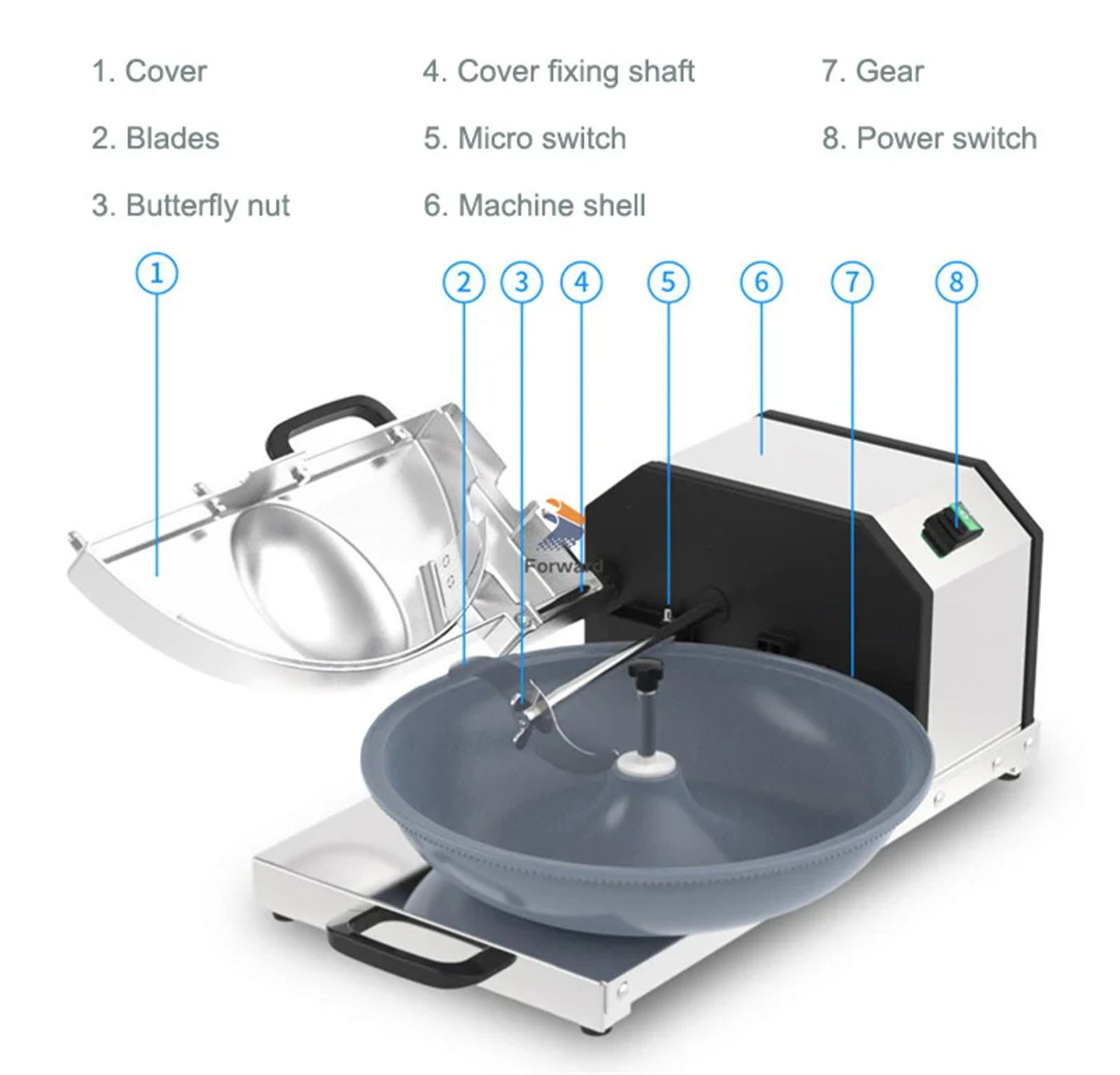 1. Cover

2. Blades

3. Butterfly nut

4. Cover fixing shaft

5. Micro switch

6. Machine shell

7. Gear

8. Power switch

1 2 3 4 5 6 7 8

Forward