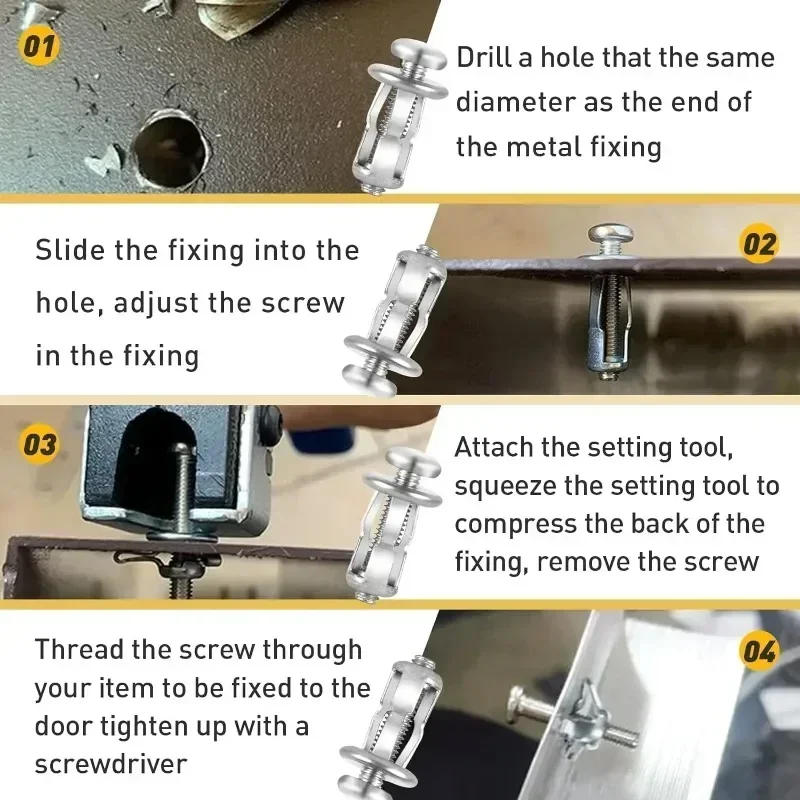 01

Drill a hole that the same diameter as the end of the metal fixing

Slide the fixing into the hole, adjust the screw in the fixing

02

03

Attach the setting tool, squeeze the setting tool to compress the back of the fixing, remove the screw

Thread the screw through your item to be fixed to the door tighten up with a screwdriver

04