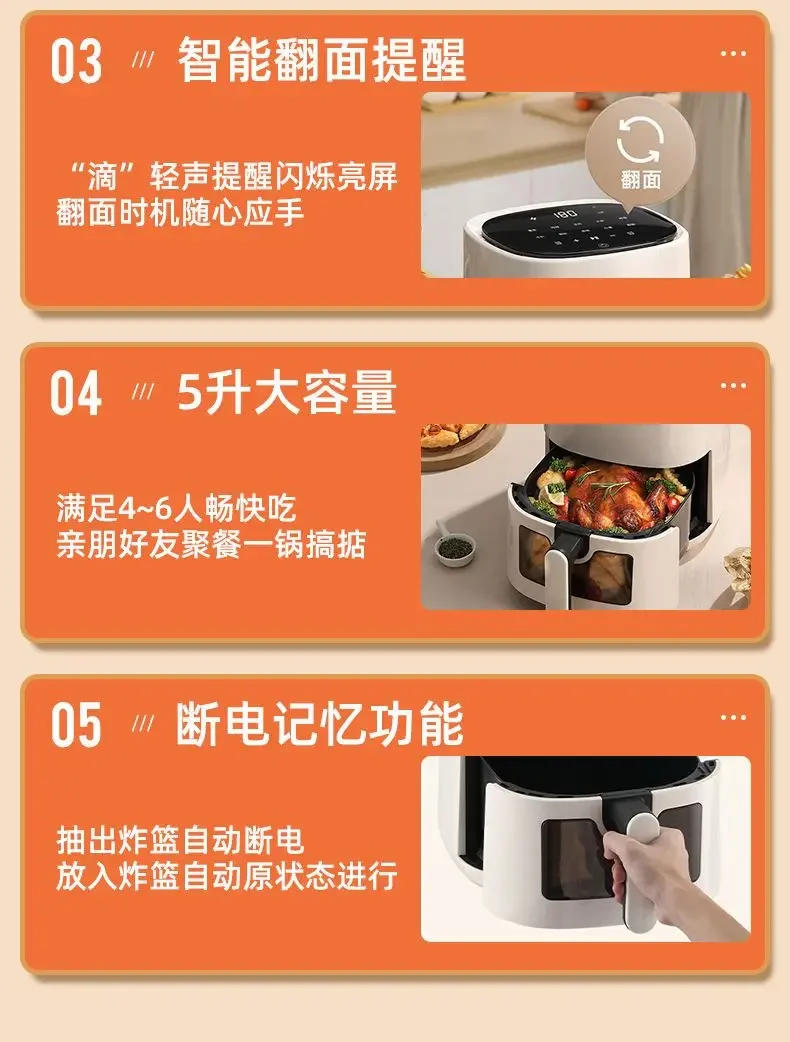 03 /// 智能翻面提醒

“滴”轻声提醒闪烁亮屏
翻面时机随心应手

翻面

180

04 /// 5升大容量

满足4~6人畅快吃
亲朋好友聚餐一锅搞掂

05 /// 断电记忆功能

抽出炸篮自动断电
放入炸篮自动原状态进行