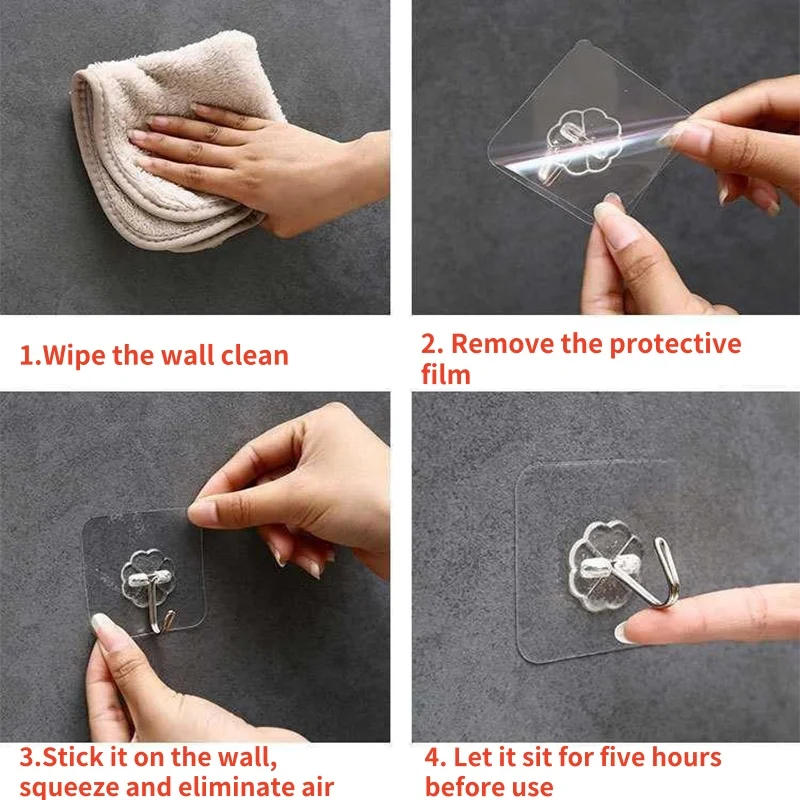 1.Wipe the wall clean

2. Remove the protective film

3.Stick it on the wall, squeeze and eliminate air

4. Let it sit for five hours before use