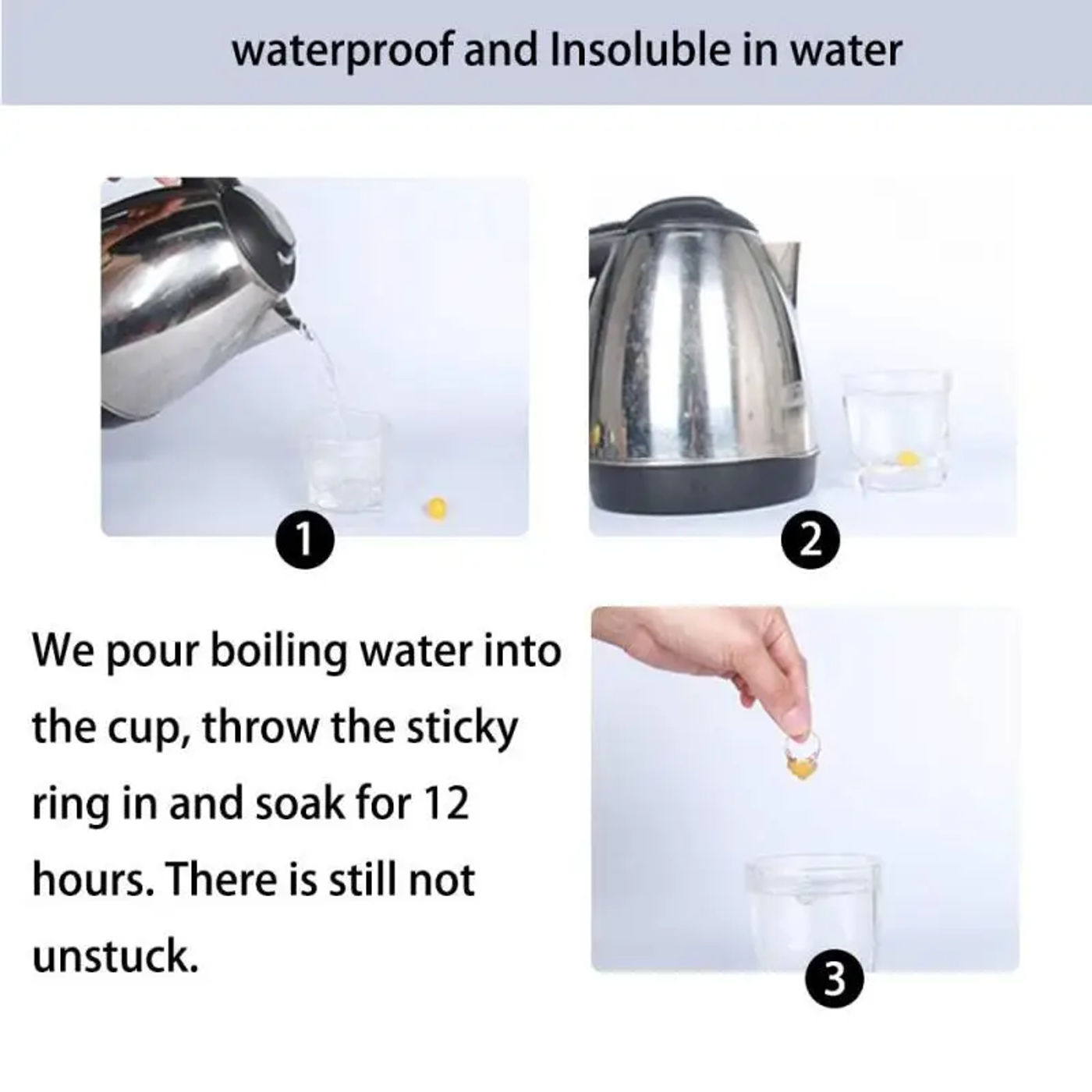 waterproof and Insoluble in water

1

2

We pour boiling water into the cup, throw the sticky ring in and soak for 12 hours. There is still not unstuck.

3