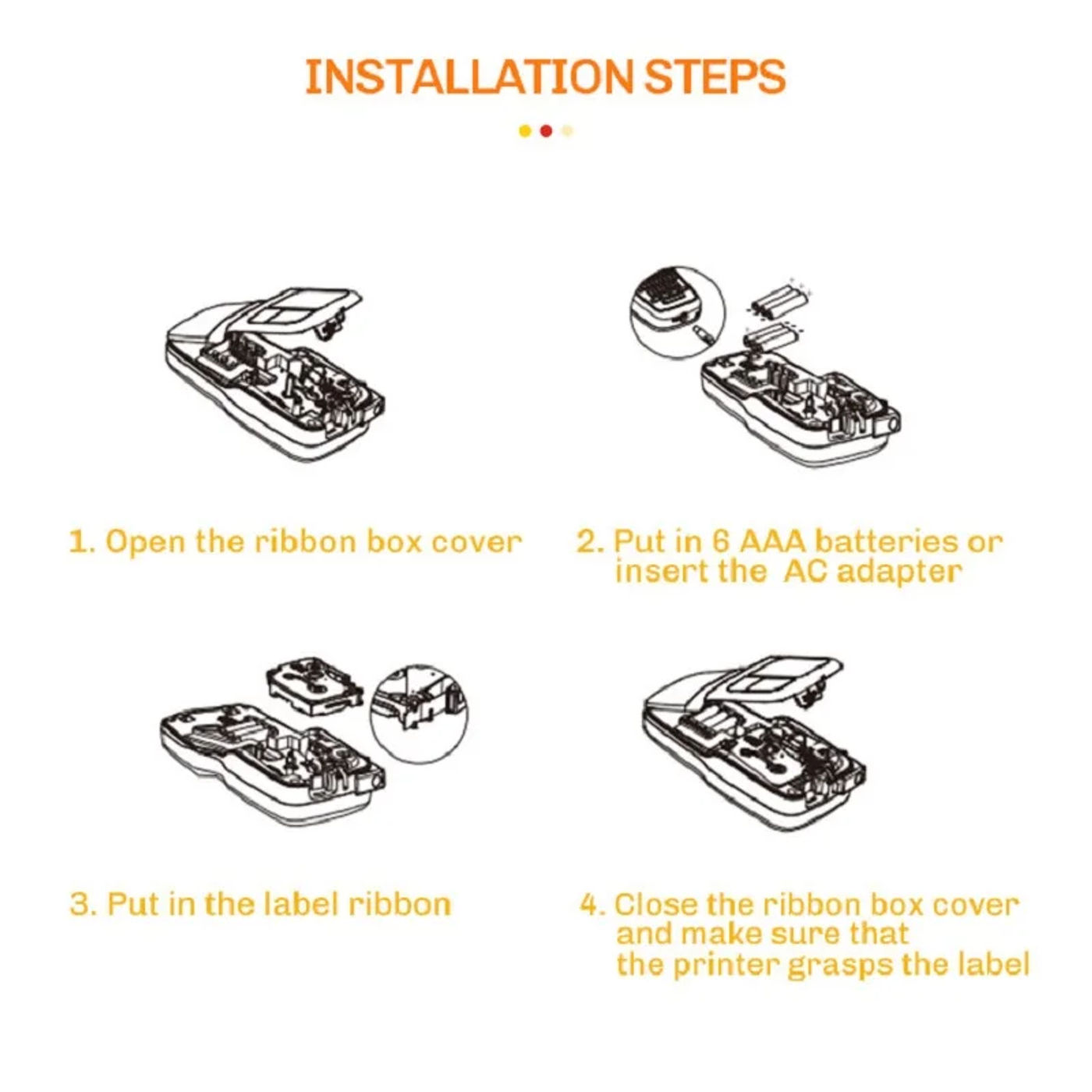 INSTALLATION STEPS

1. Open the ribbon box cover

2. Put in 6 AAA batteries or insert the AC adapter

3. Put in the label ribbon

4. Close the ribbon box cover and make sure that the printer grasps the label