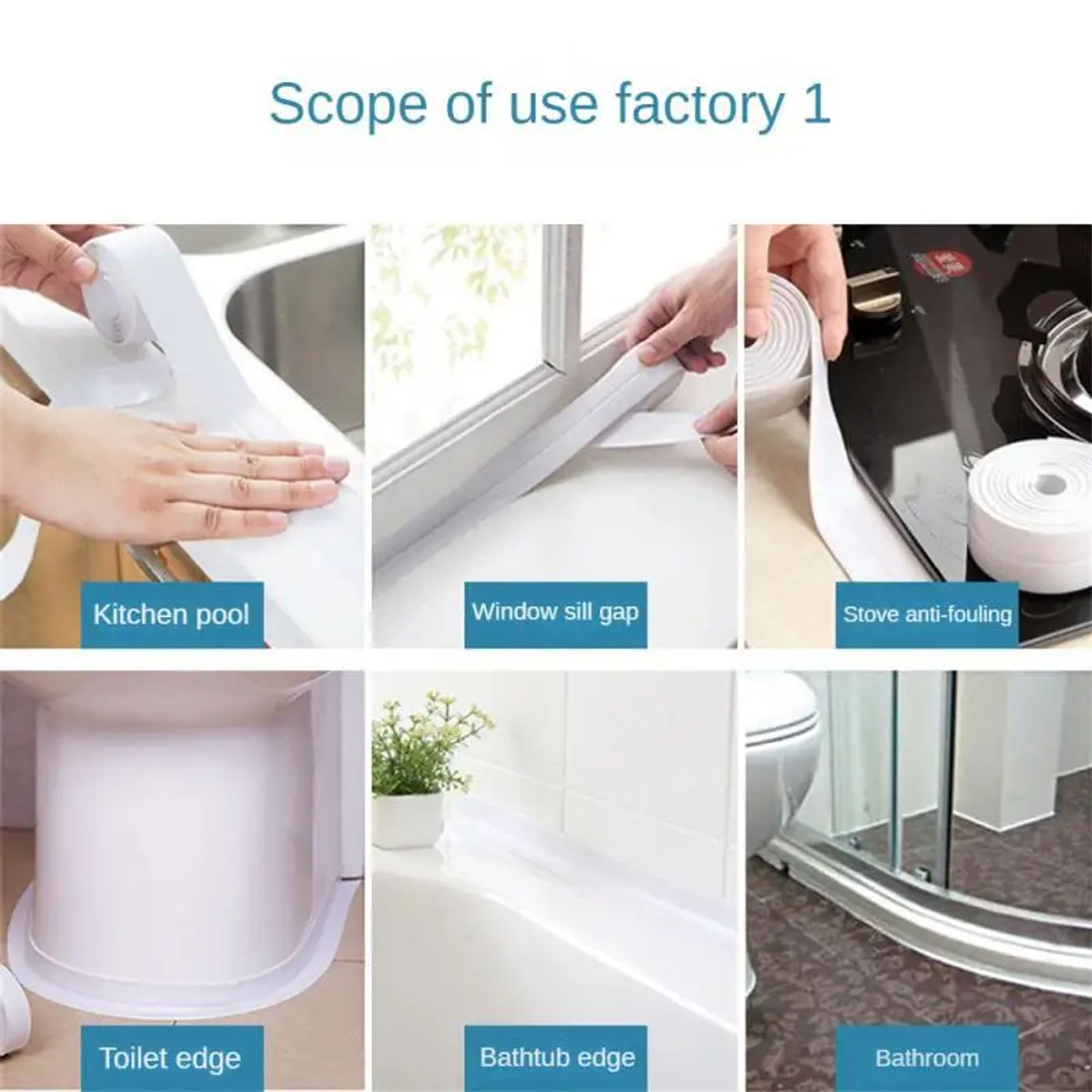 Scope of use factory 1

Kitchen pool

Window sill gap

Stove anti-fouling

Toilet edge

Bathtub edge

Bathroom