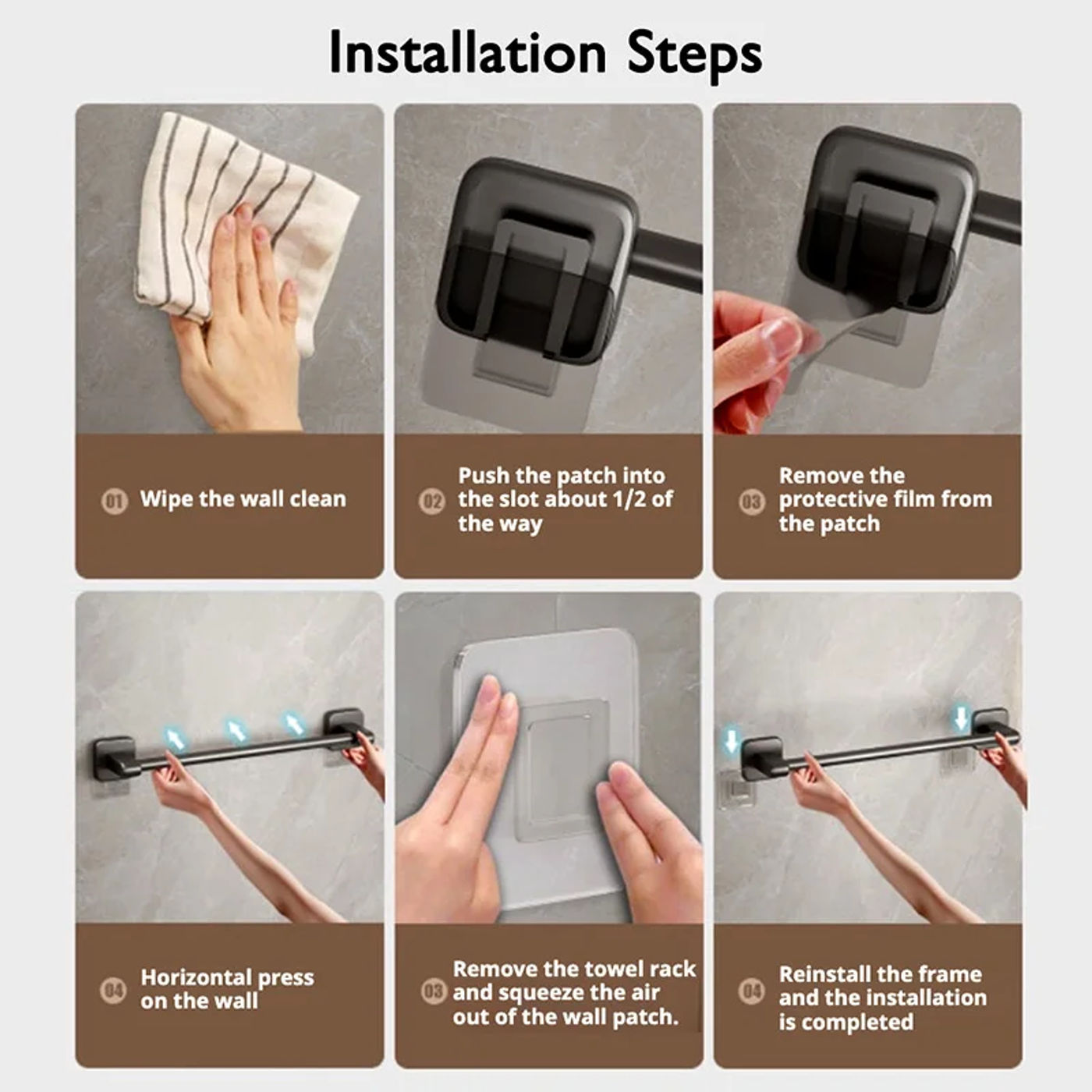 Installation Steps

01 Wipe the wall clean

02 Push the patch into the slot about 1/2 of the way

03 Remove the protective film from the patch

04 Horizontal press on the wall

03 Remove the towel rack and squeeze the air out of the wall patch.

04 Reinstall the frame and the installation is completed