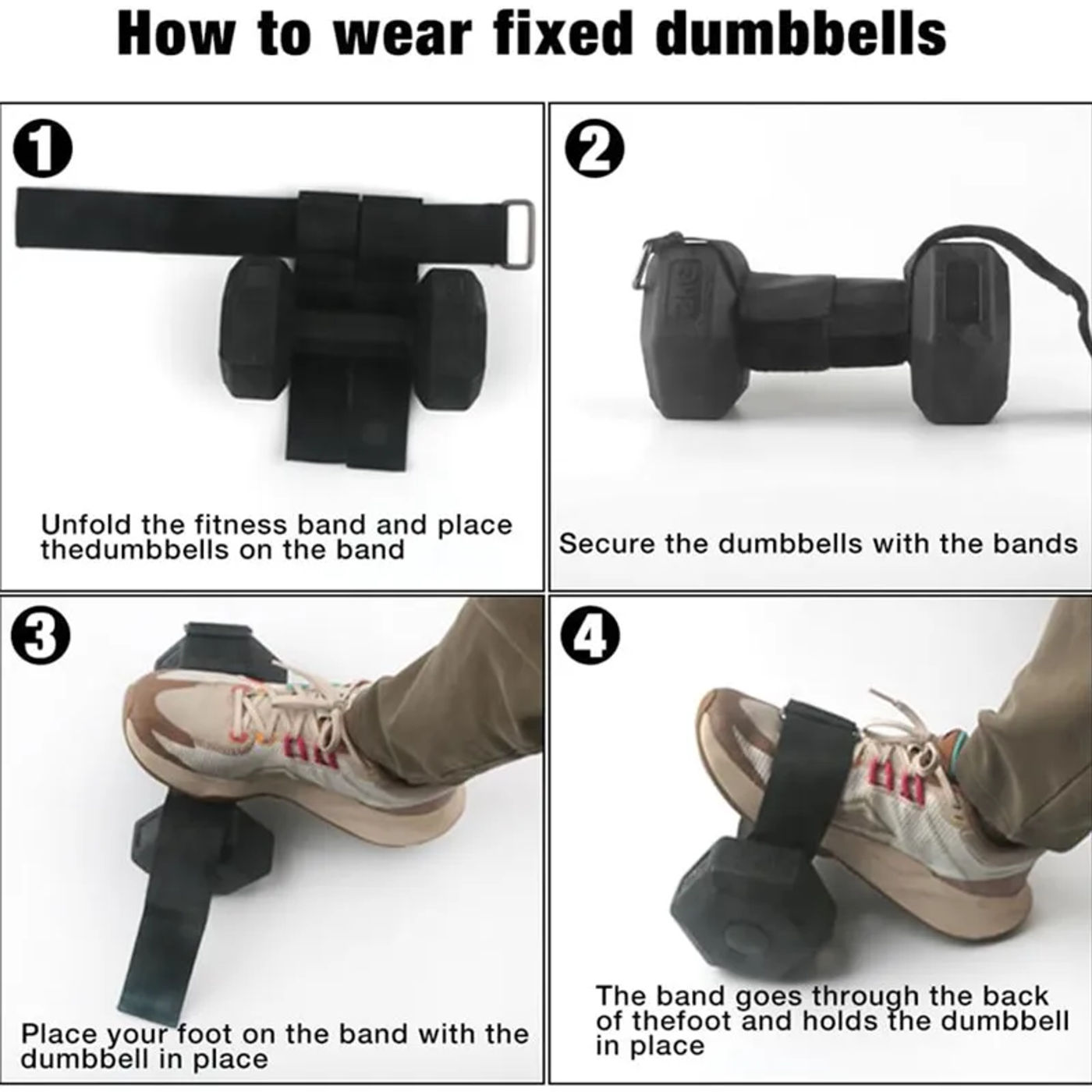 How to wear fixed dumbbells

1

Unfold the fitness band and place thedumbbells on the band

2

Secure the dumbbells with the bands

3

Place your foot on the band with the dumbbell in place

4

The band goes through the back of thefoot and holds the dumbbell in place