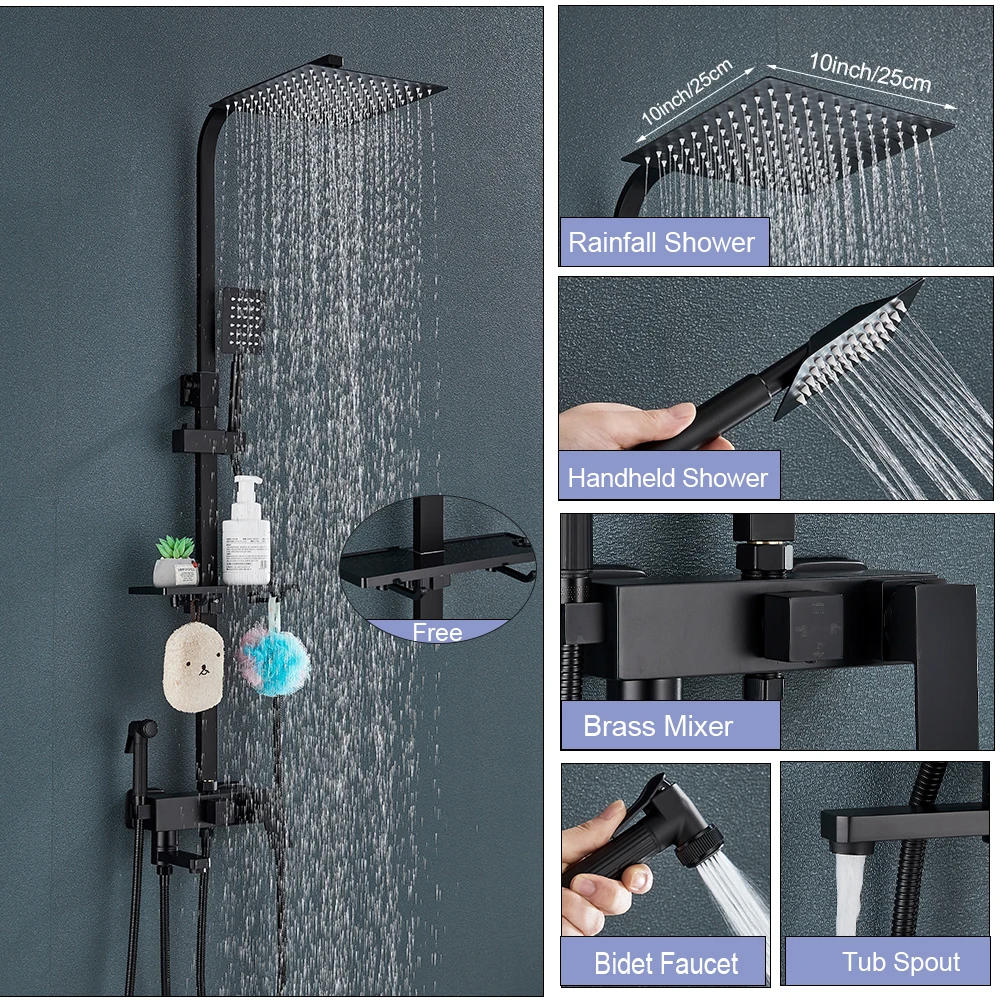 Free

10inch/25cm

10inch/25cm

Rainfall Shower

Handheld Shower

Brass Mixer

Bidet Faucet

Tub Spout