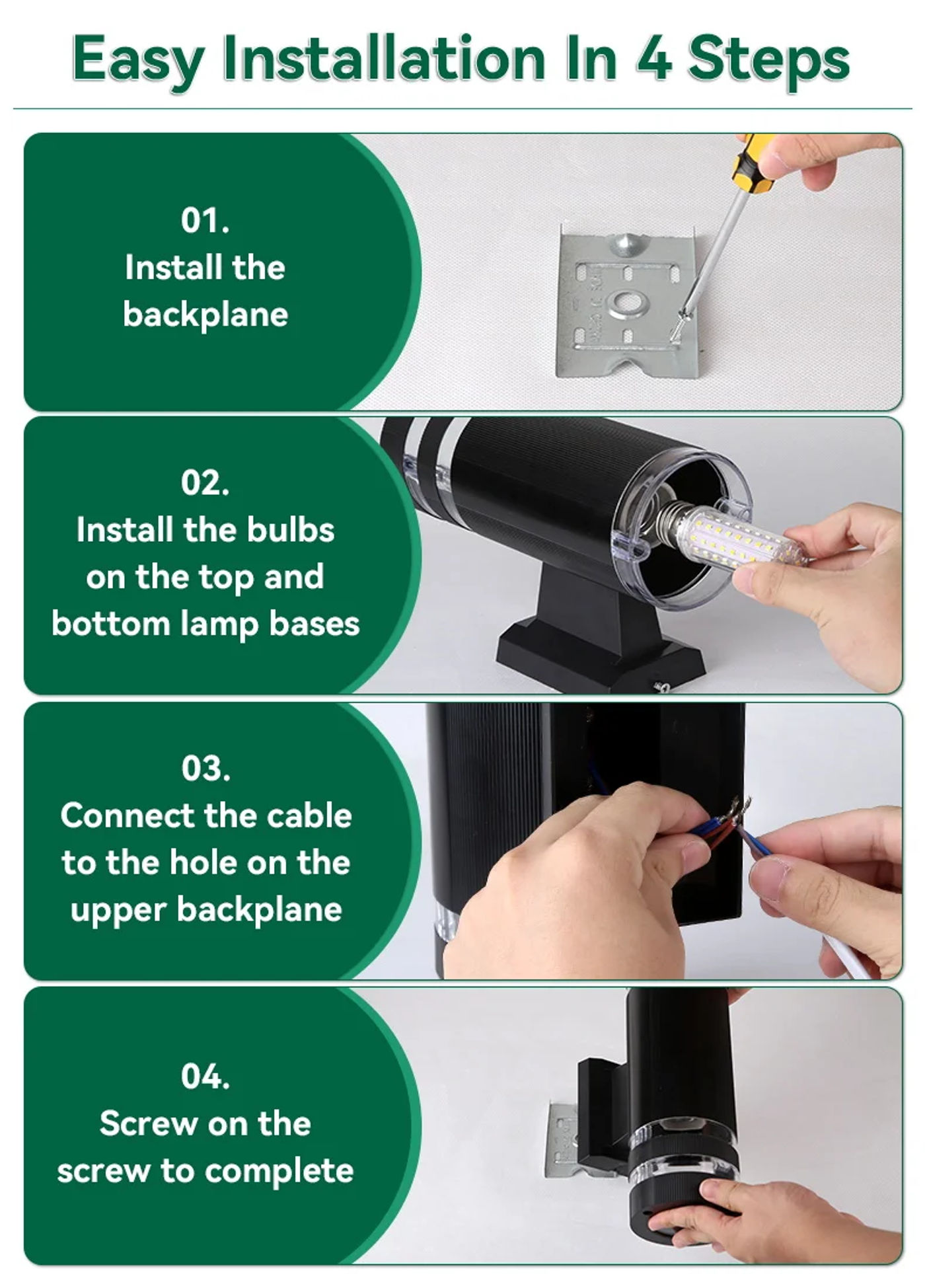 Easy Installation In 4 Steps

01.
Install the backplane

02.
Install the bulbs on the top and bottom lamp bases

03.
Connect the cable to the hole on the upper backplane

04.
Screw on the screw to complete