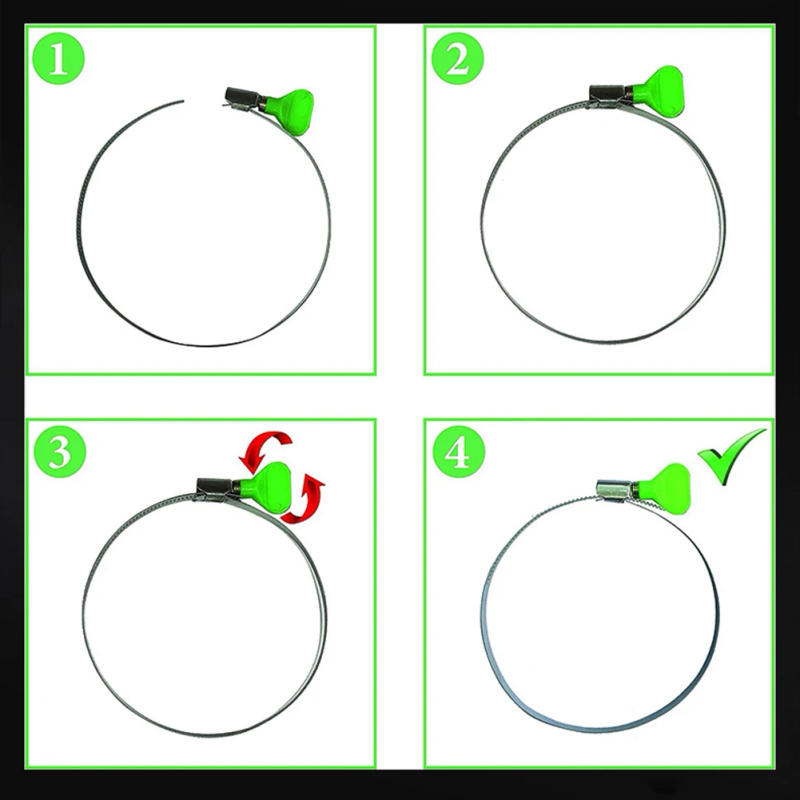 1

2

3

4