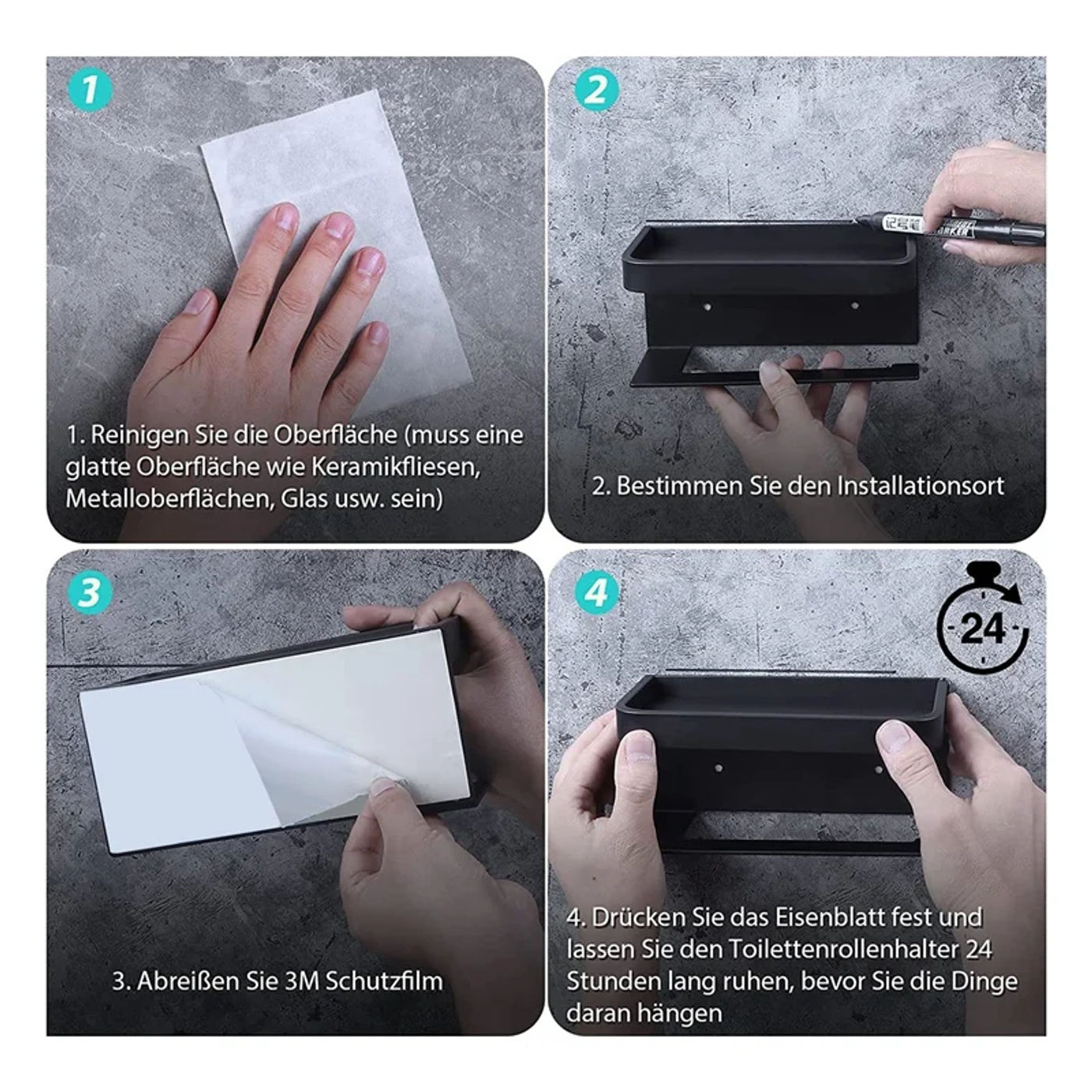 1

1. Reinigen Sie die Oberfläche (muss eine glatte Oberfläche wie Keramikfliesen, Metalloberflächen, Glas usw. sein)

2

MARKER

2. Bestimmen Sie den Installationsort

3

3. Abreißen Sie 3M Schutzfilm

4

24

4. Drücken Sie das Eisenblatt fest und lassen Sie den Toilettenrollenhalter 24 Stunden lang ruhen, bevor Sie die Dinge daran hängen