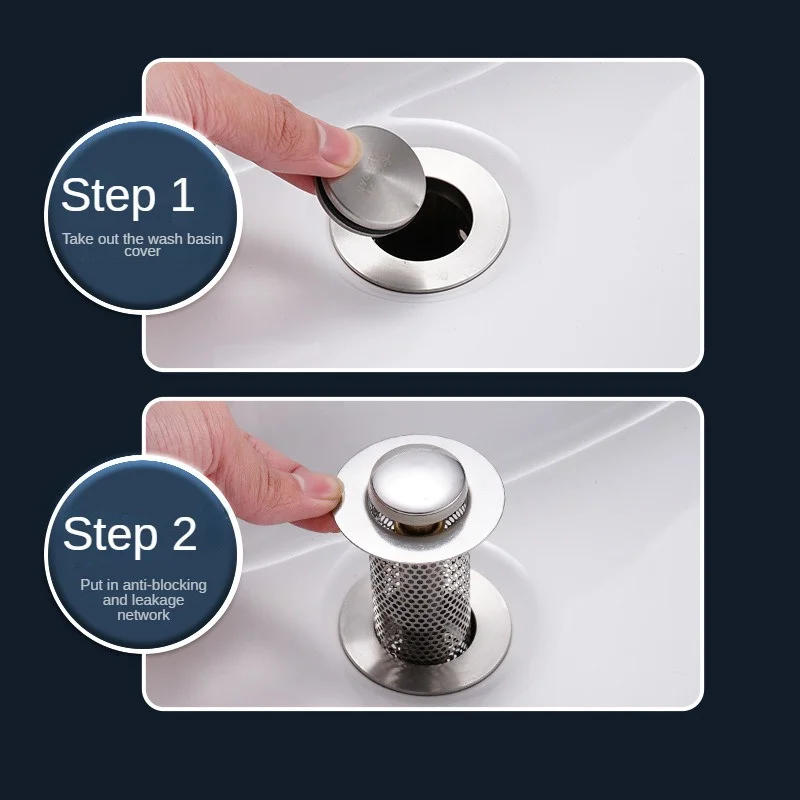 Step 1

Take out the wash basin cover

Step 2

Put in anti-blocking and leakage network