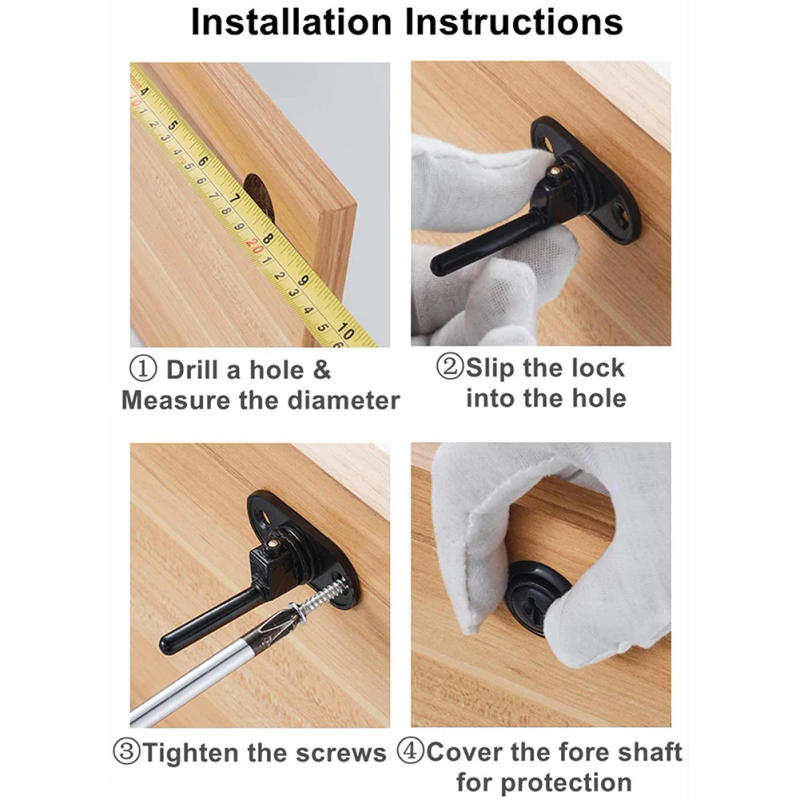 Installation Instructions

① Drill a hole & Measure the diameter

②Slip the lock into the hole

③Tighten the screws

④Cover the fore shaft for protection