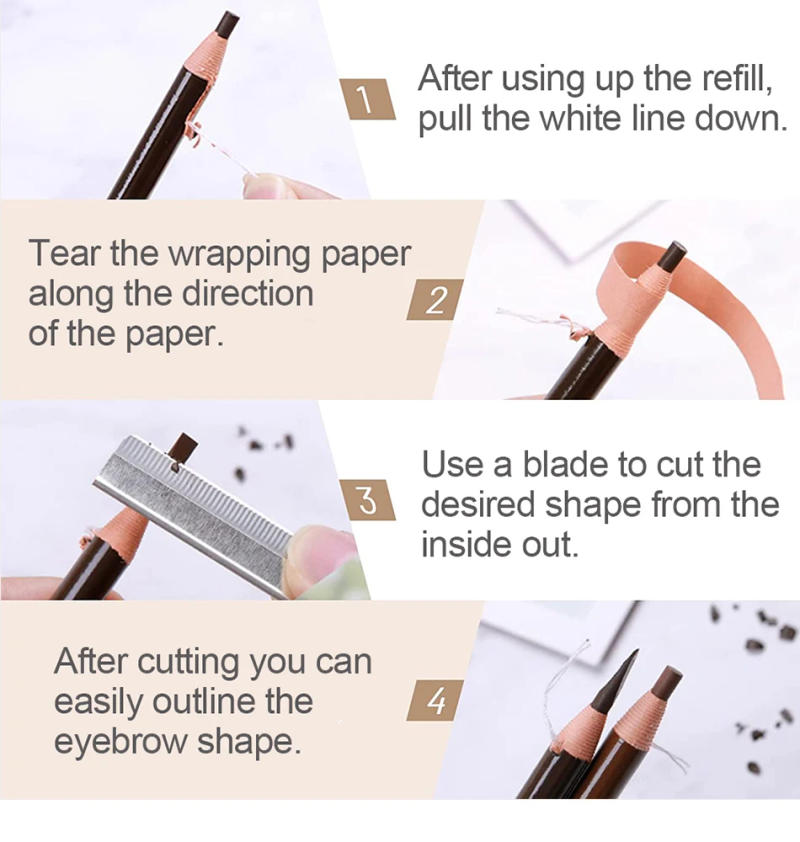 1 After using up the refill, pull the white line down.

Tear the wrapping paper along the direction of the paper. 2

3 Use a blade to cut the desired shape from the inside out.

After cutting you can easily outline the eyebrow shape. 4