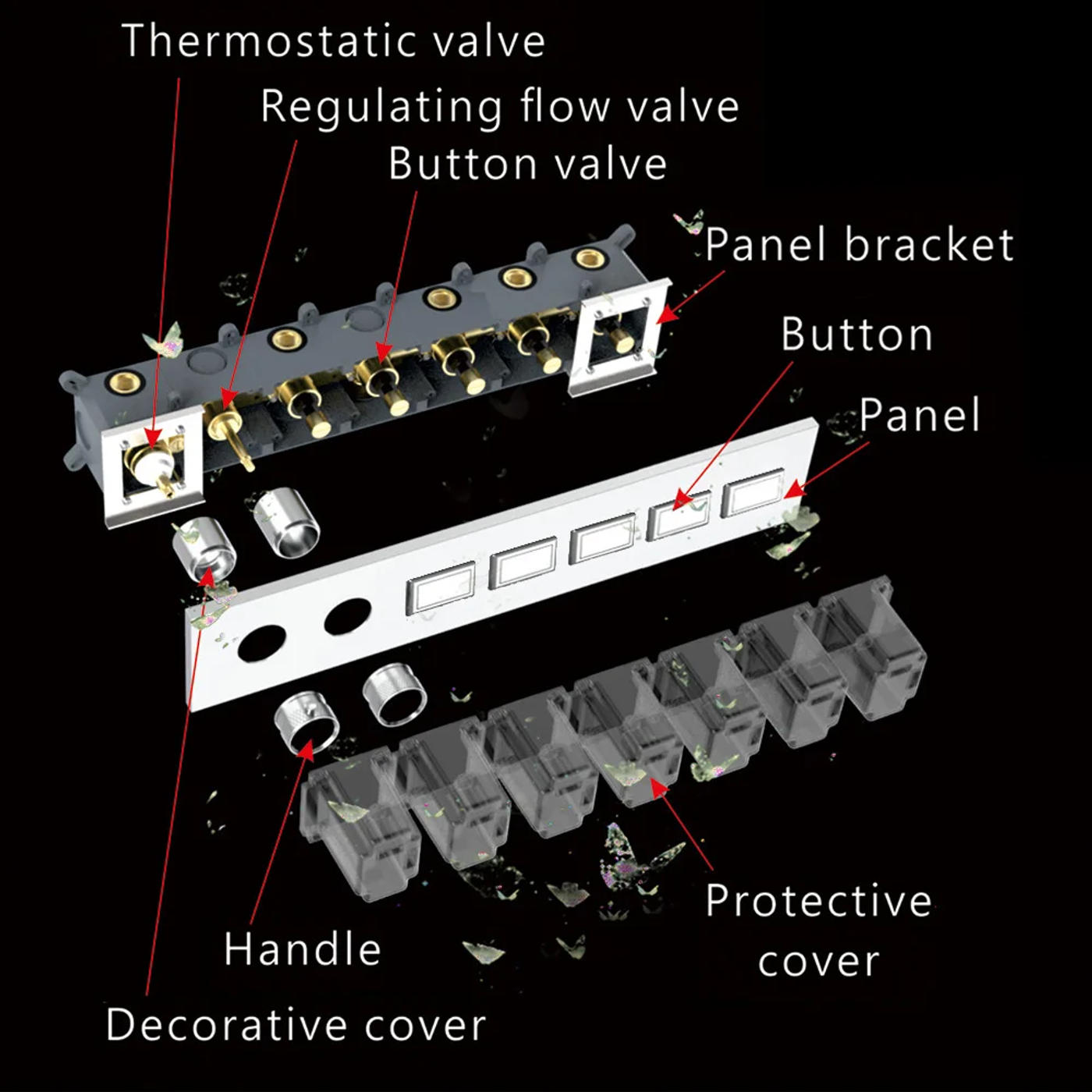 Thermostatic valve

Regulating flow valve

Button valve

Panel bracket

Button

Panel

Protective cover

Handle

Decorative cover