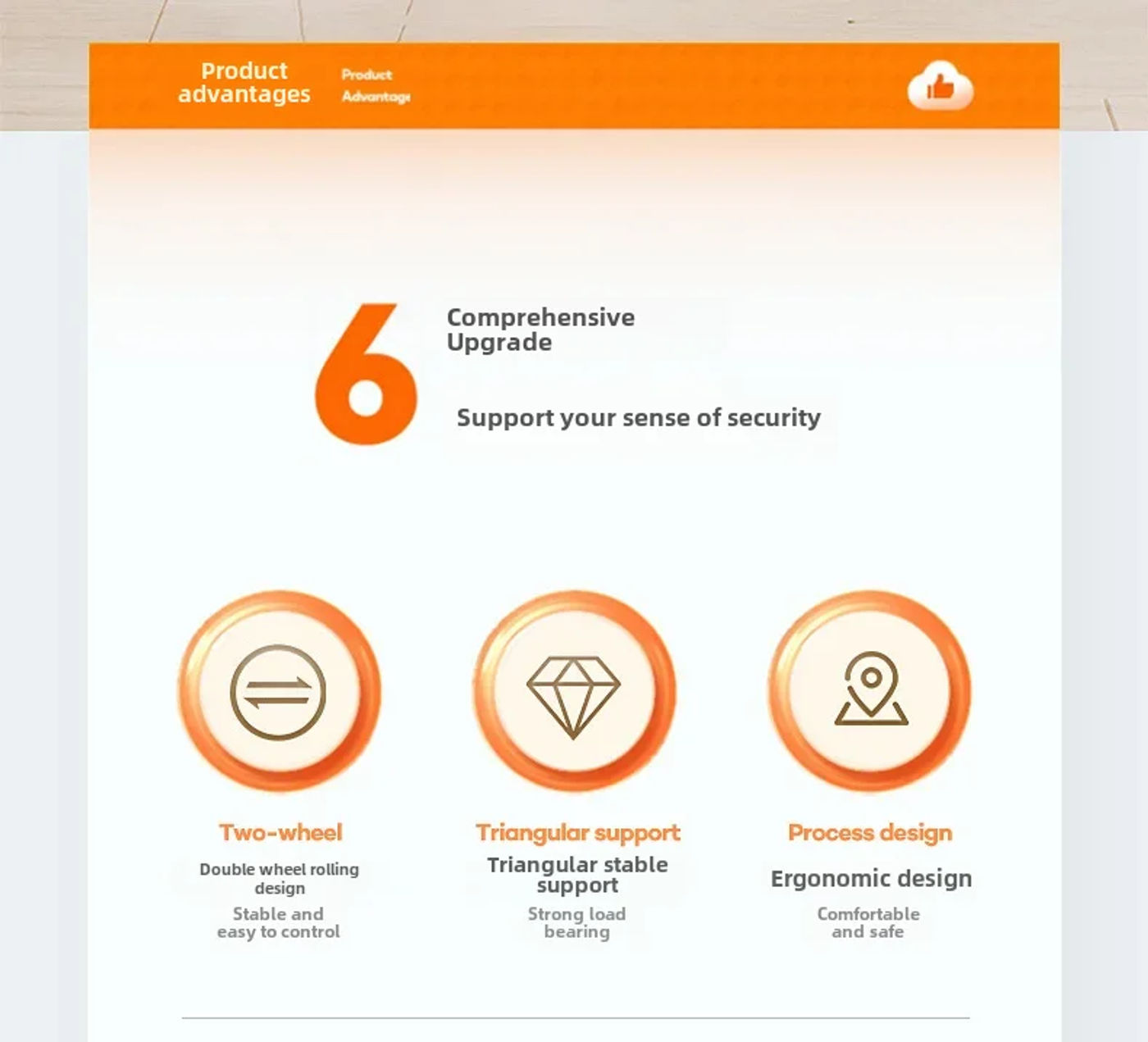 Product advantages

Product Advantage

6

Comprehensive Upgrade

Support your sense of security

Two-wheel

Double wheel rolling design

Stable and easy to control

Triangular support

Triangular stable support

Strong load bearing

Process design

Ergonomic design

Comfortable and safe