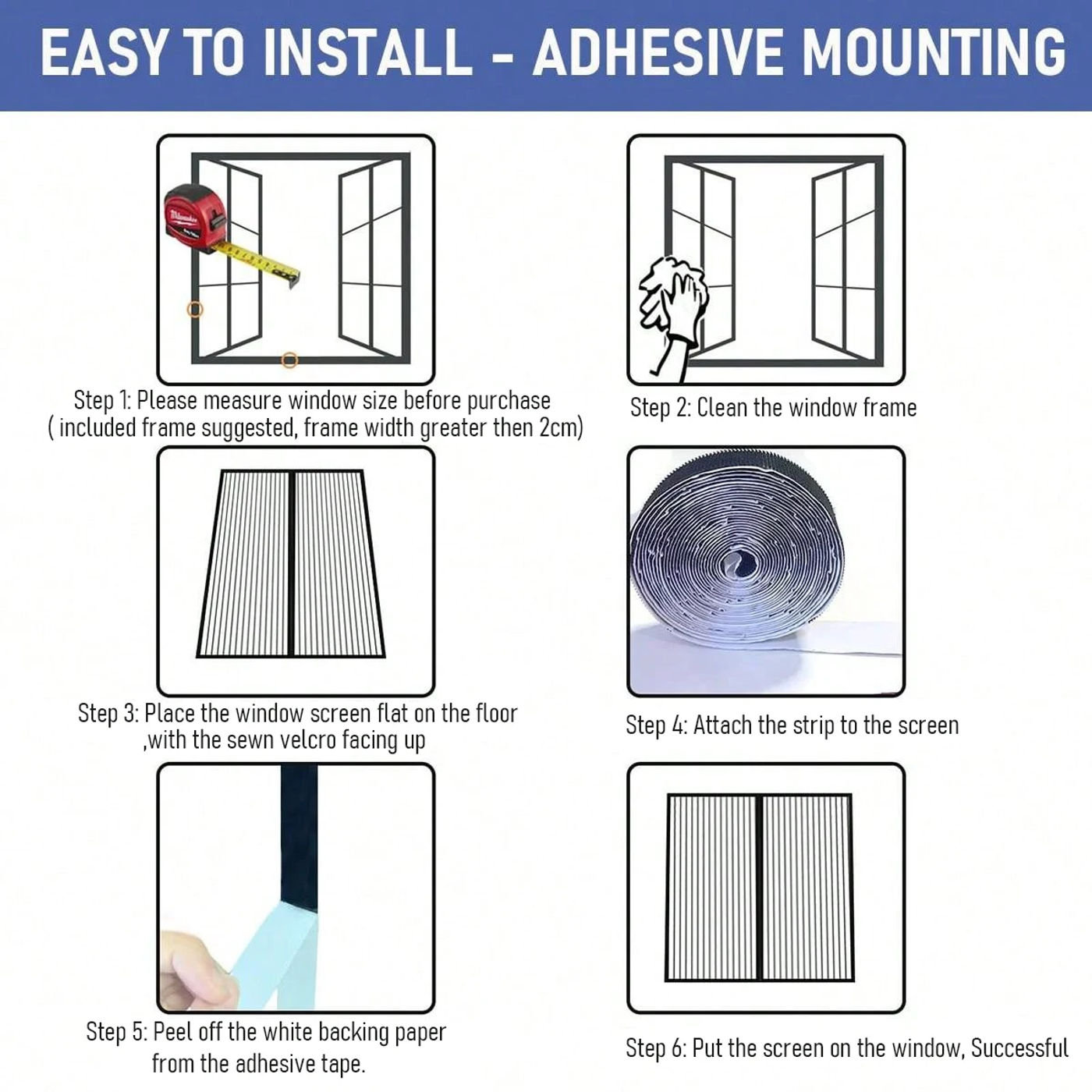 EASY TO INSTALL - ADHESIVE MOUNTING

Milwaukee

Step 1: Please measure window size before purchase ( included frame suggested, frame width greater then 2cm)

Step 2: Clean the window frame

Step 3: Place the window screen flat on the floor ,with the sewn velcro facing up

Step 4: Attach the strip to the screen

Step 5: Peel off the white backing paper from the adhesive tape.

Step 6: Put the screen on the window, Successful