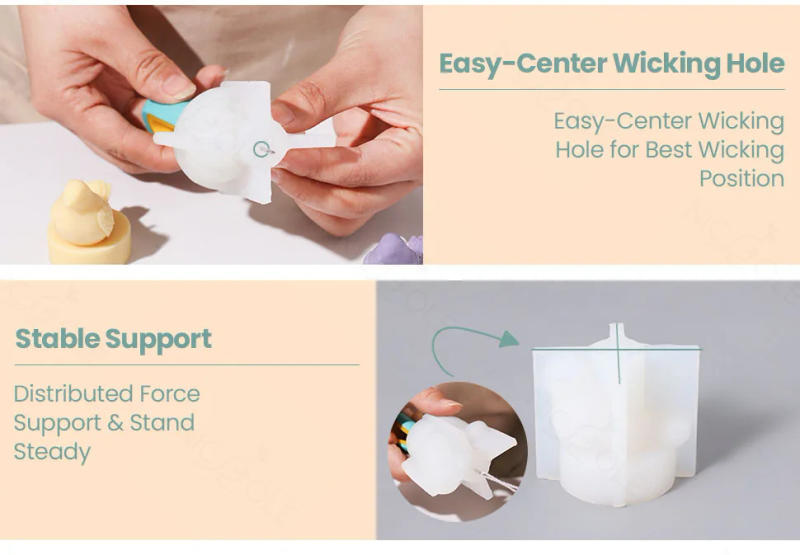 Easy-Center Wicking Hole

Easy-Center Wicking Hole for Best Wicking Position

Stable Support

Distributed Force Support & Stand Steady