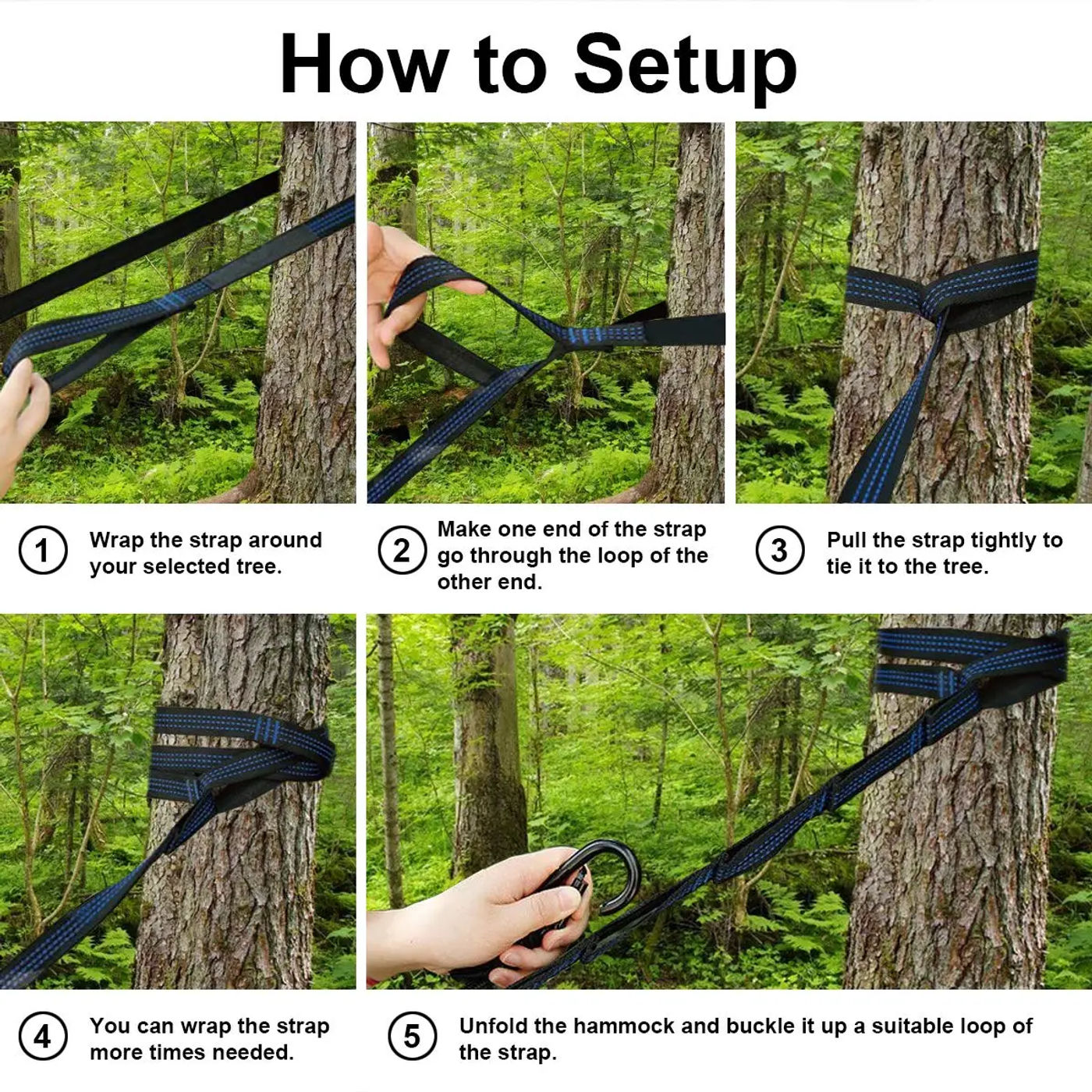 How to Setup

1 Wrap the strap around your selected tree.

2 Make one end of the strap go through the loop of the other end.

3 Pull the strap tightly to tie it to the tree.

4 You can wrap the strap more times needed.

5 Unfold the hammock and buckle it up a suitable loop of the strap.