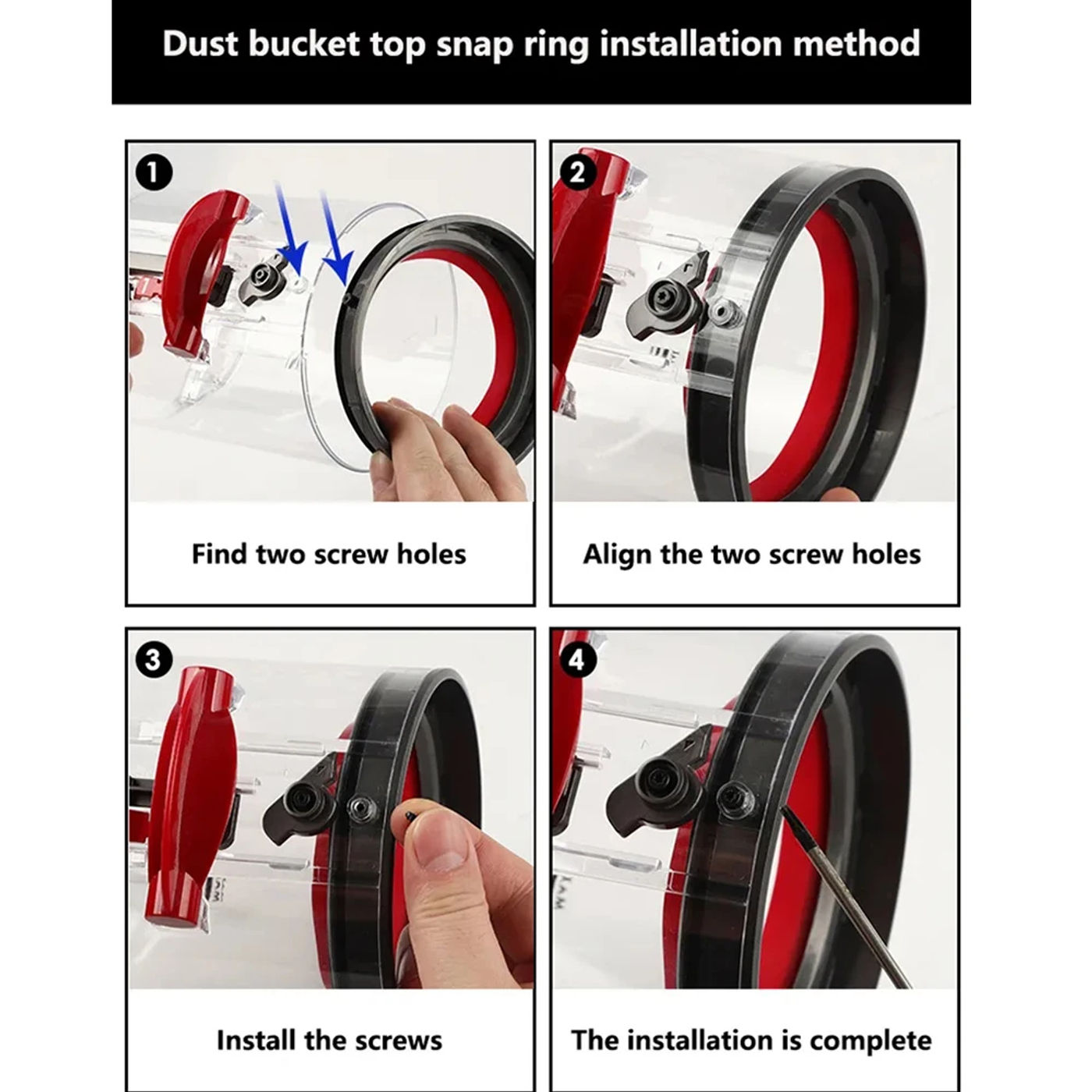 Dust bucket top snap ring installation method

1

Find two screw holes

2

Align the two screw holes

3

Install the screws

4

The installation is complete