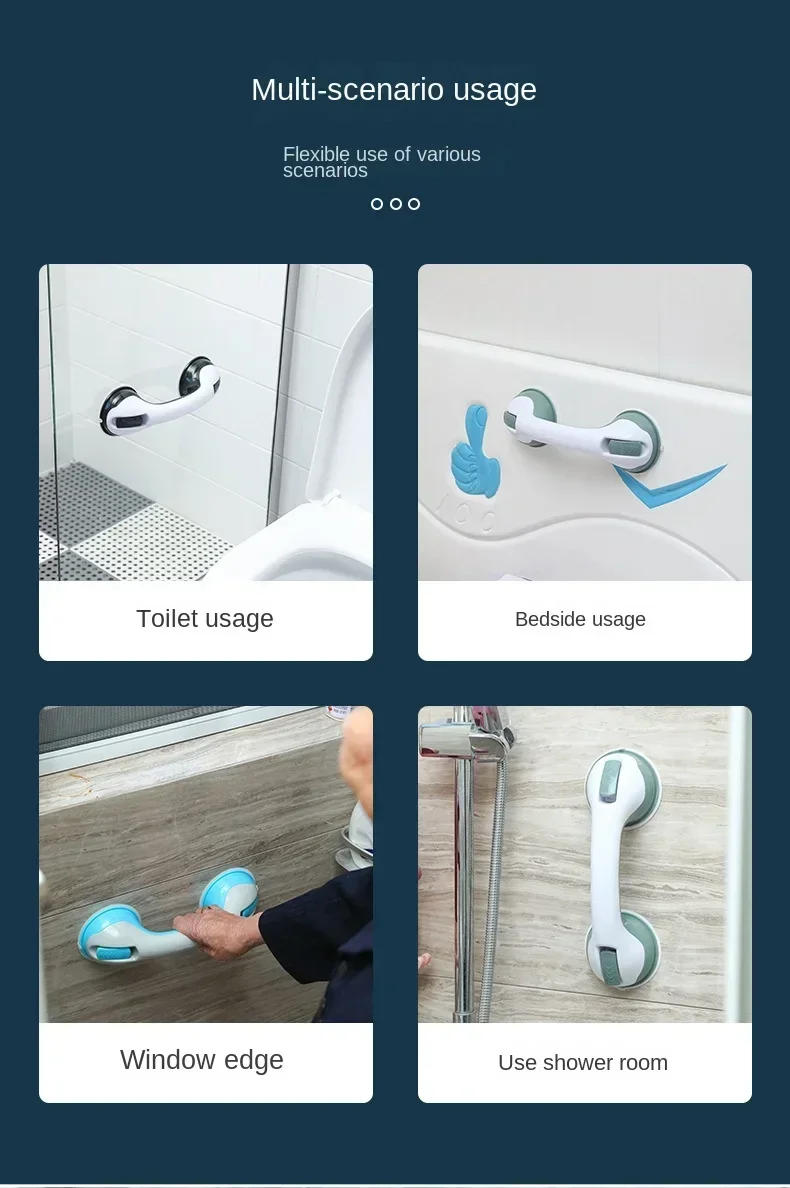 Multi-scenario usage

Flexible use of various scenarios

Toilet usage

Bedside usage

Window edge

Use shower room