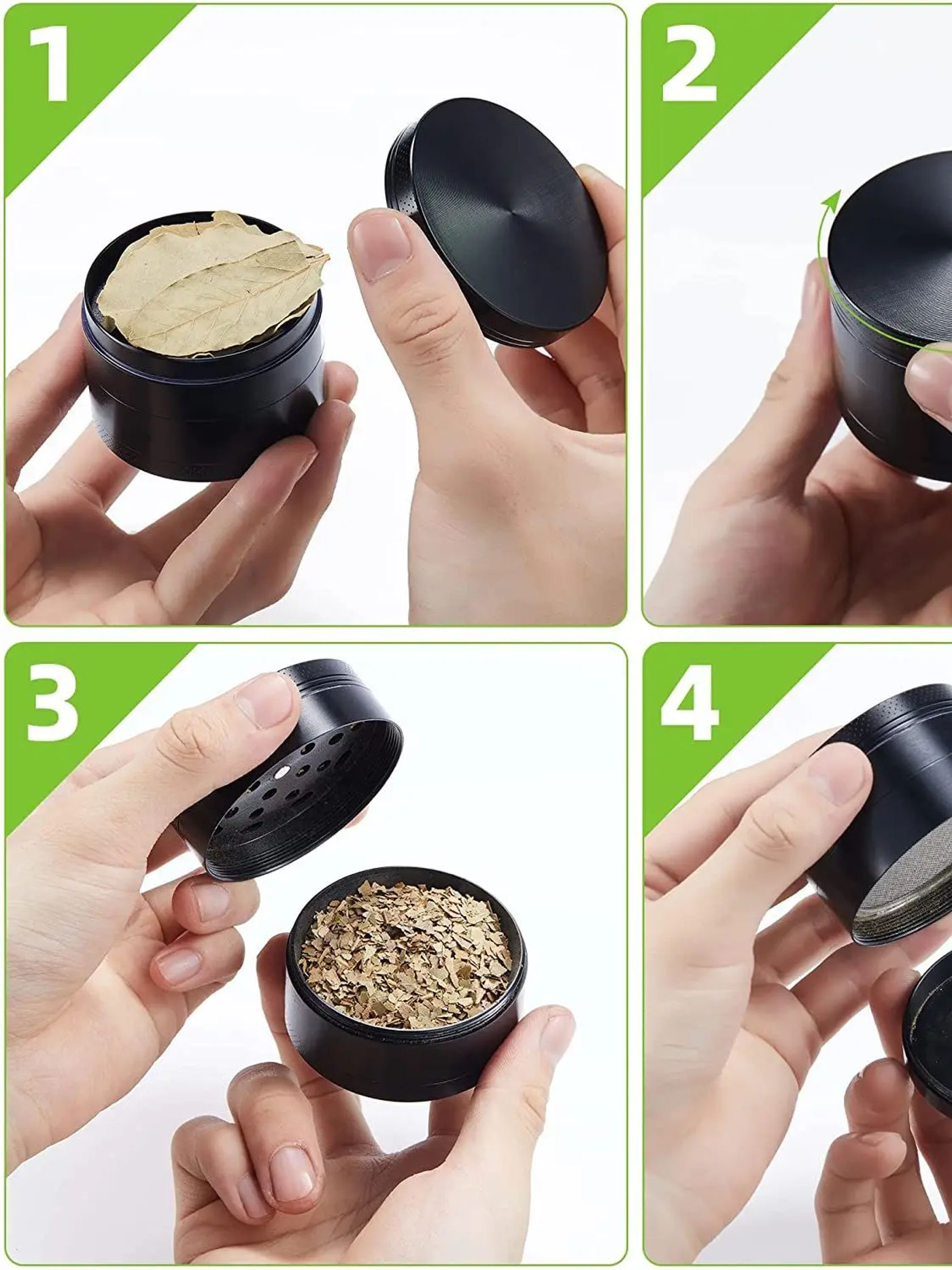 1

2

3

4