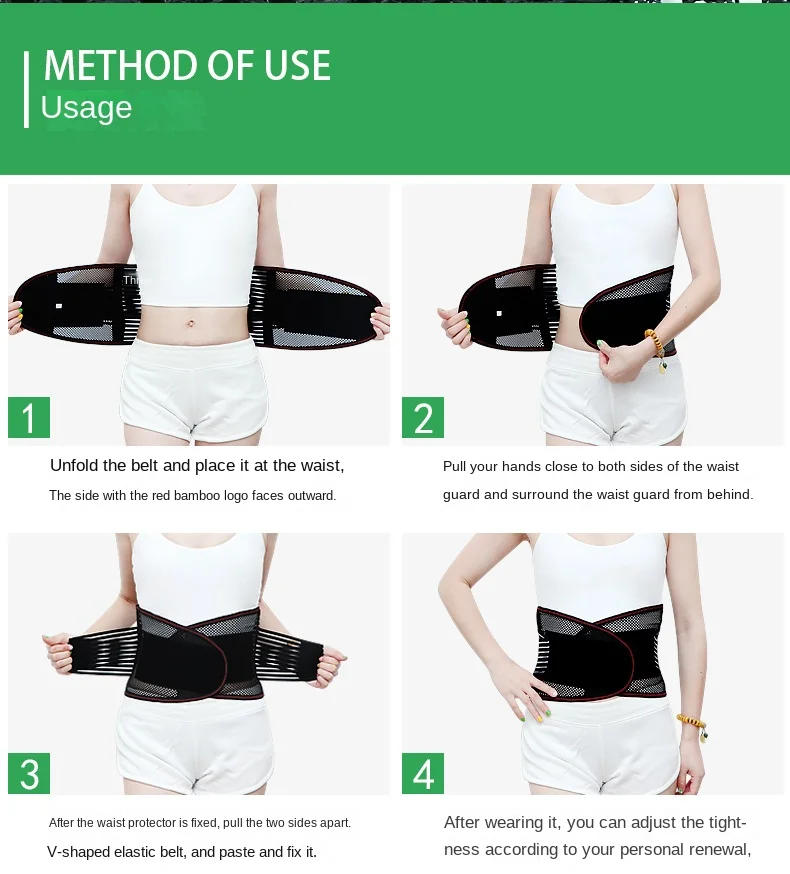 METHOD OF USE
Usage

1

Unfold the belt and place it at the waist,
The side with the red bamboo logo faces outward.

2

Pull your hands close to both sides of the waist guard and surround the waist guard from behind.

3

After the waist protector is fixed, pull the two sides apart.
V-shaped elastic belt, and paste and fix it.

4

After wearing it, you can adjust the tightness according to your personal renewal,