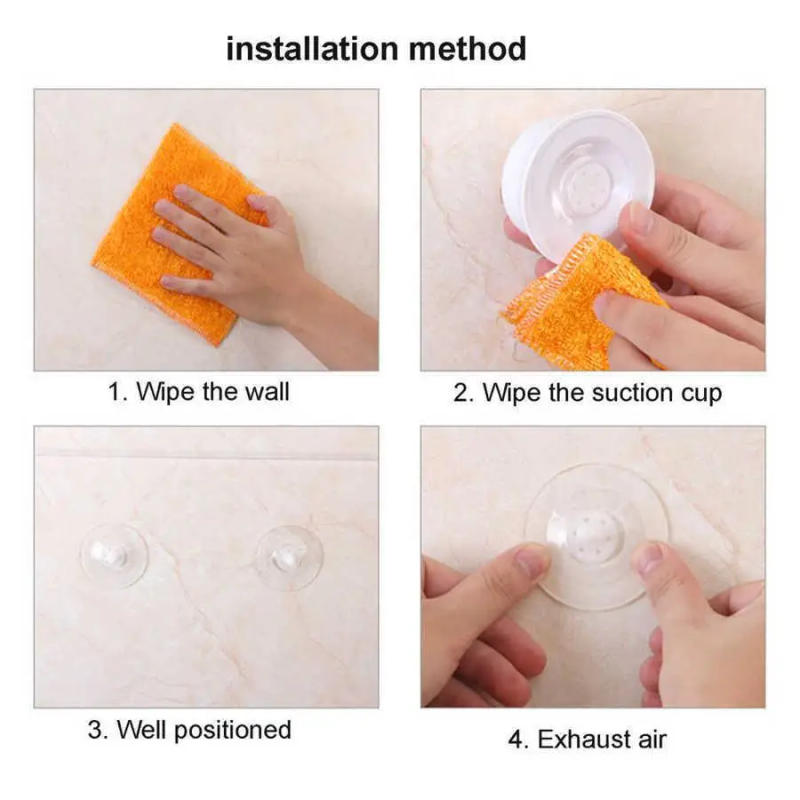 installation method

1. Wipe the wall

2. Wipe the suction cup

3. Well positioned

4. Exhaust air